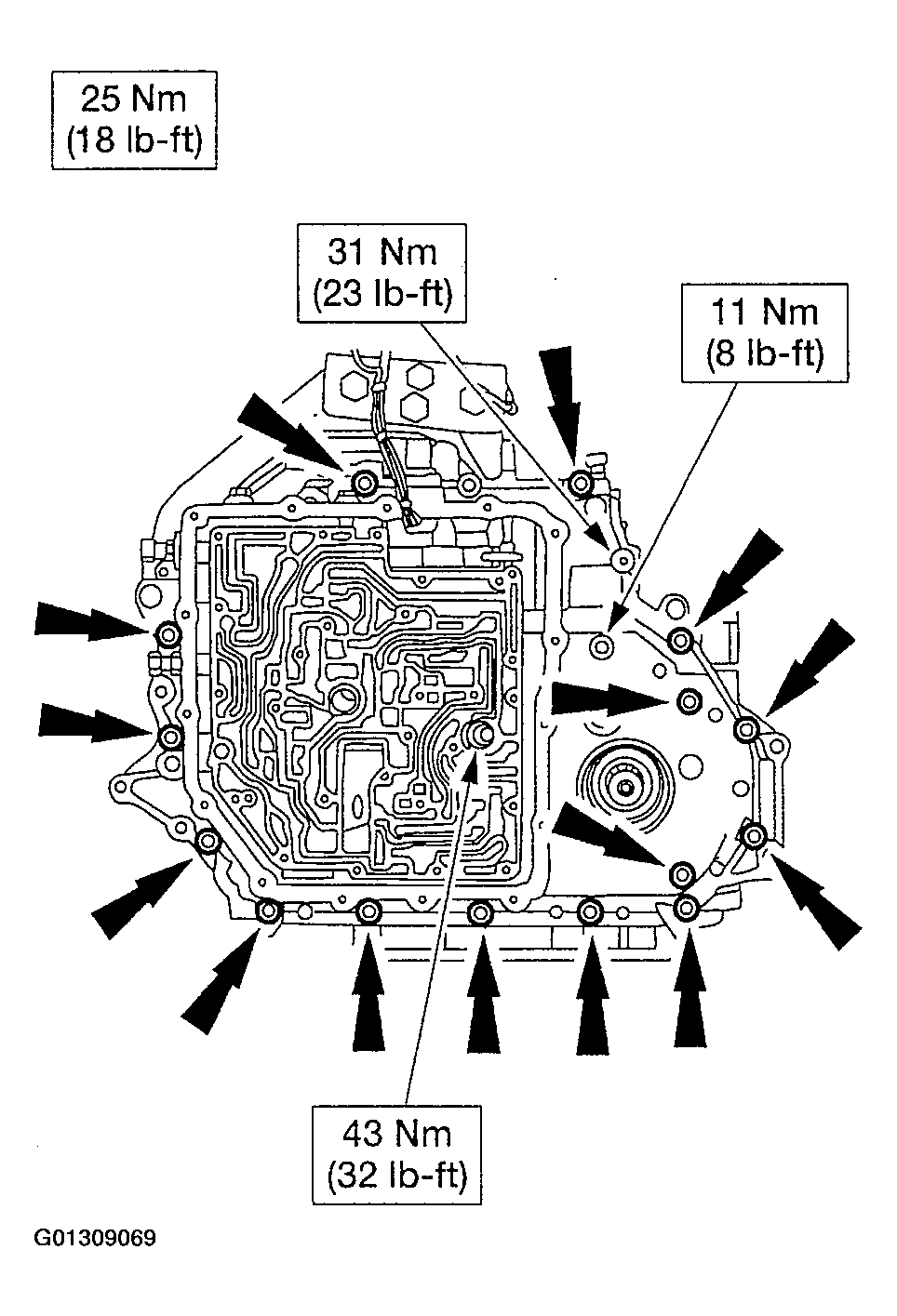 25 Nm
(18 lb-ft)

31 Nm
(23 lb-ft)

11 Nm
(8 lb-ft)

43 Nm
(32 lb-ft)

G01309069