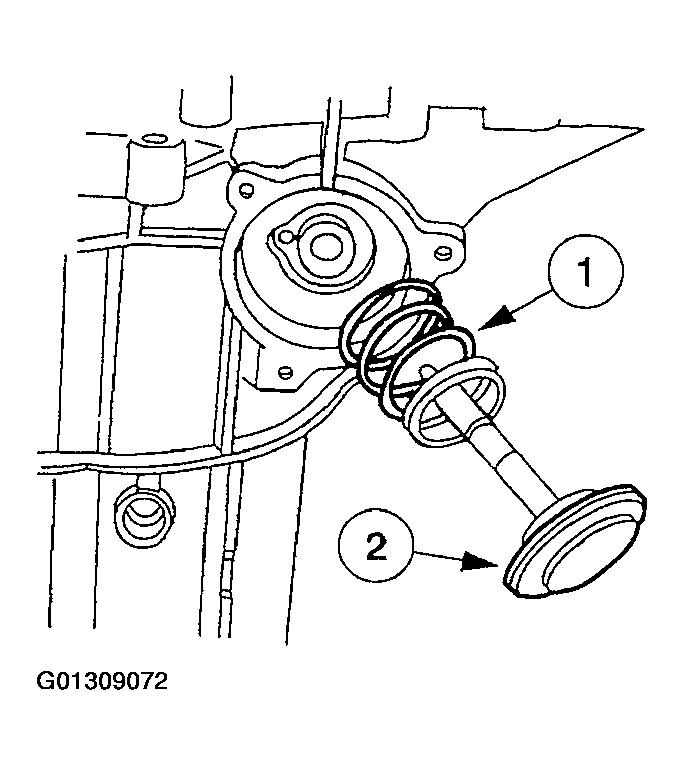 1

2

G01309072