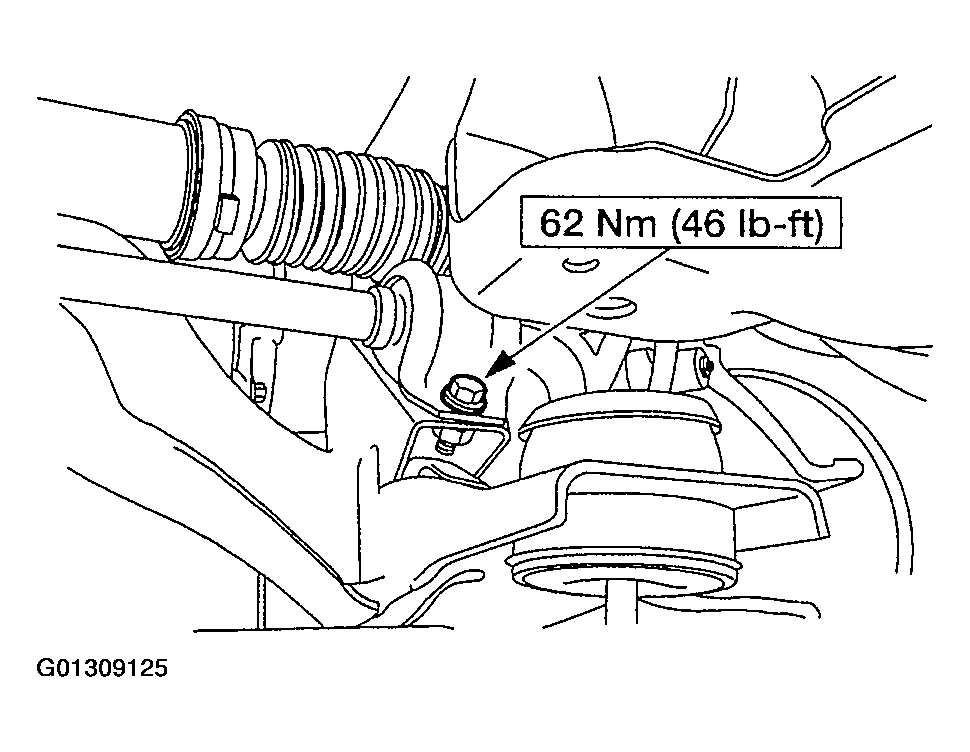 62 Nm (46 lb-ft)

G01309125