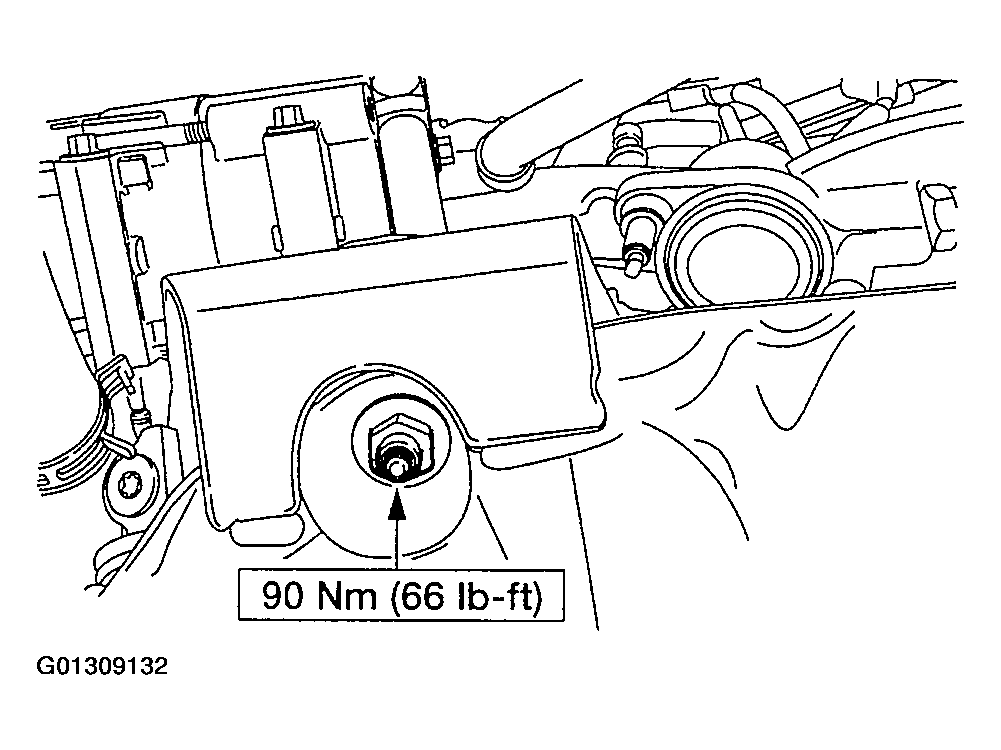 90 Nm (66 lb-ft)

G01309132