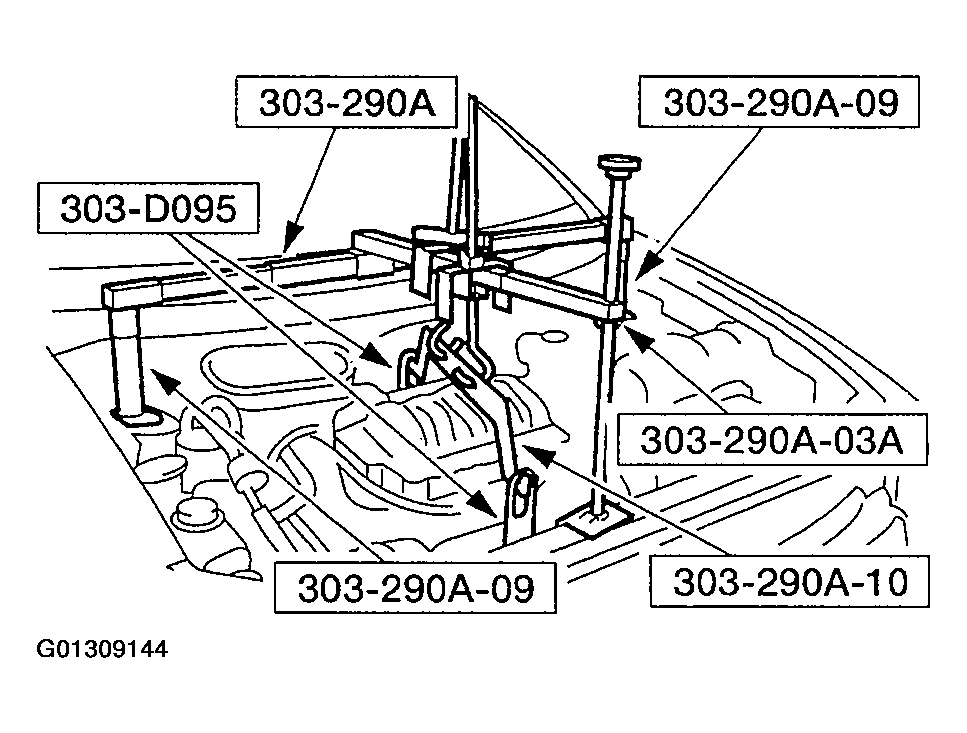 303-290A
303-290A-09
303-D095
303-290A-03A
303-290A-09
303-290A-10
G01309144