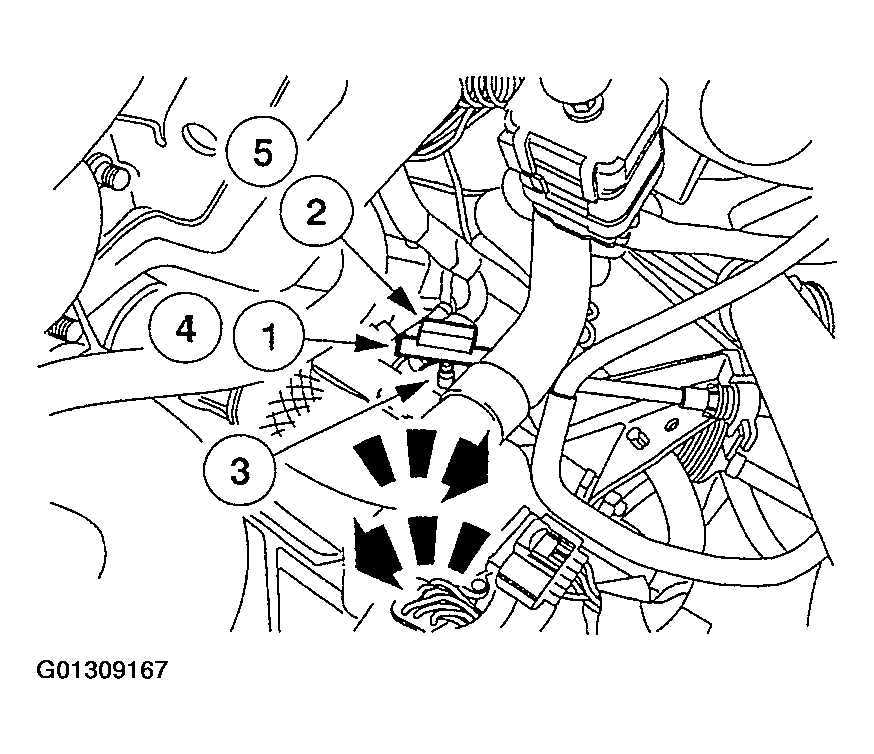 5
2
4
1
3
G01309167