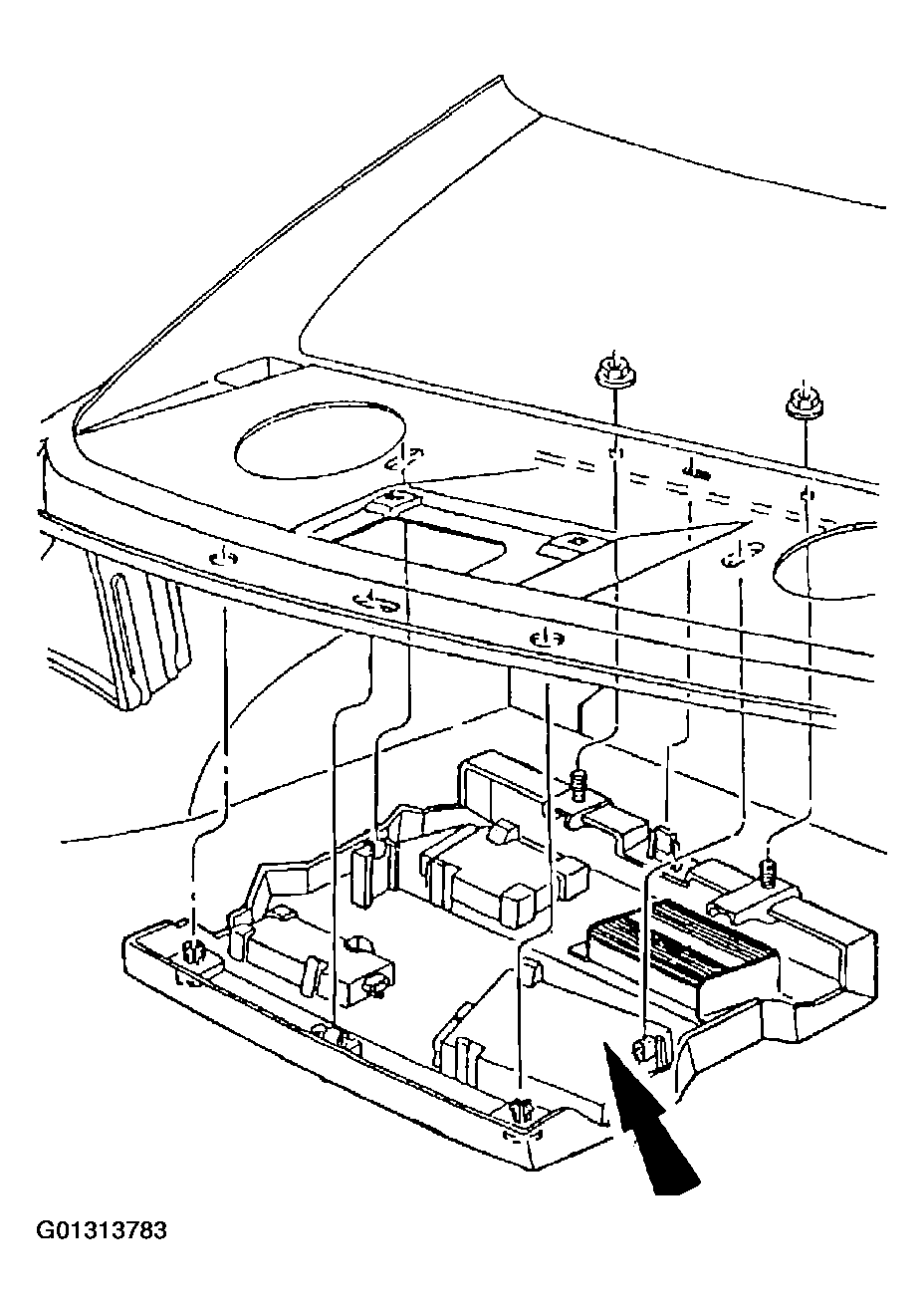 G01313783