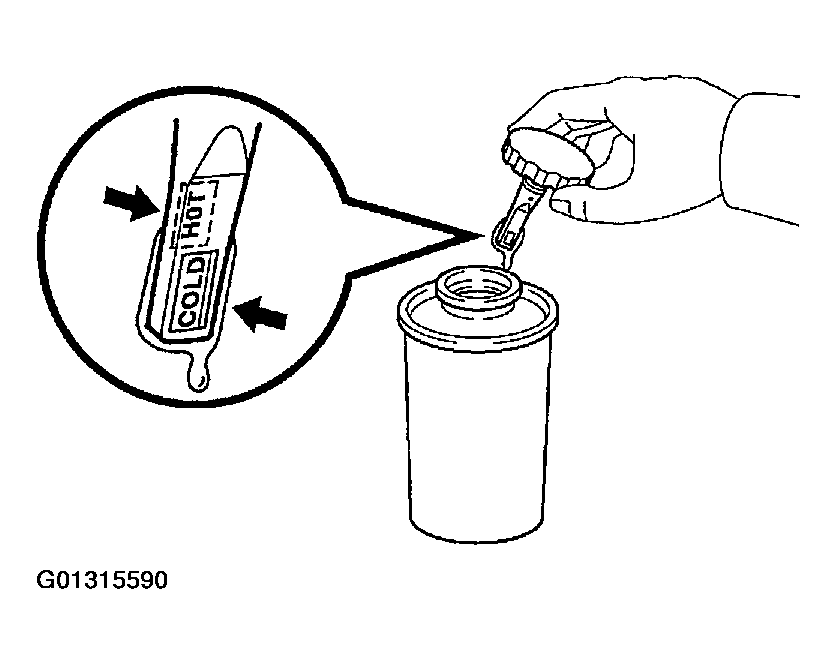 HOT
COLD
G01315590