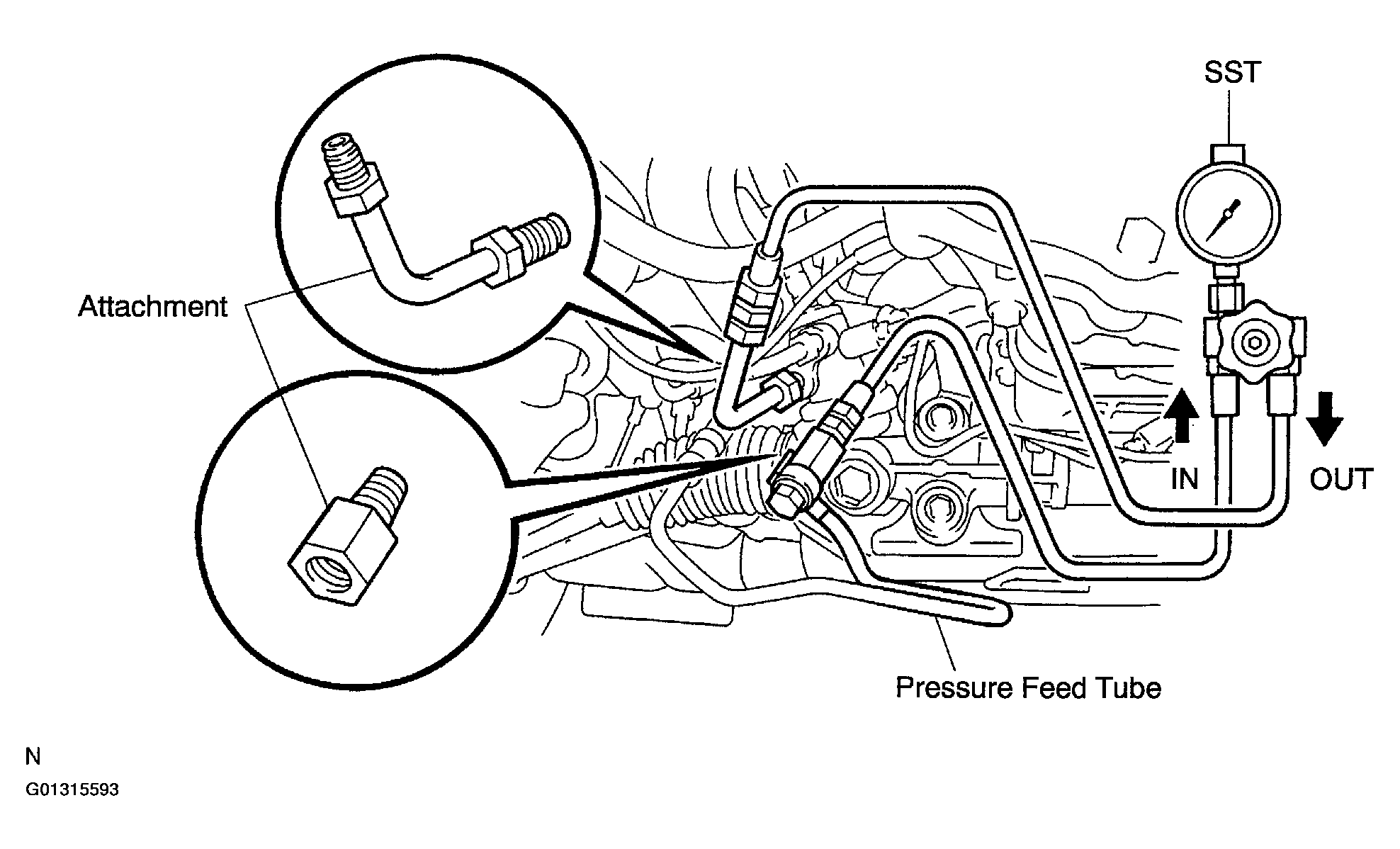 SST

Attachment

IN

OUT

Pressure Feed Tube

N

G01315593