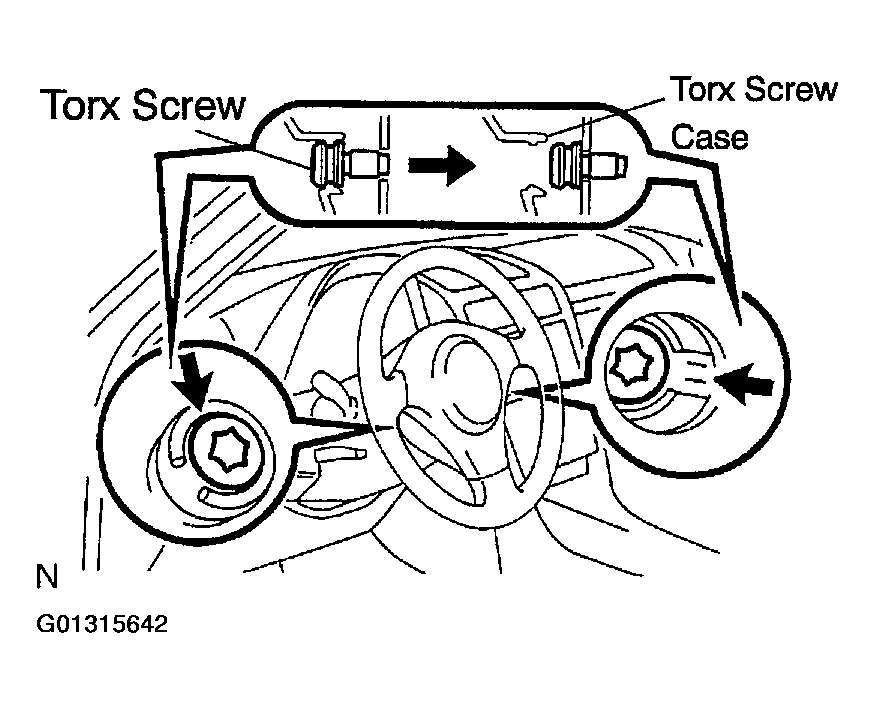 Torx Screw

Torx Screw

Case

N

G01315642