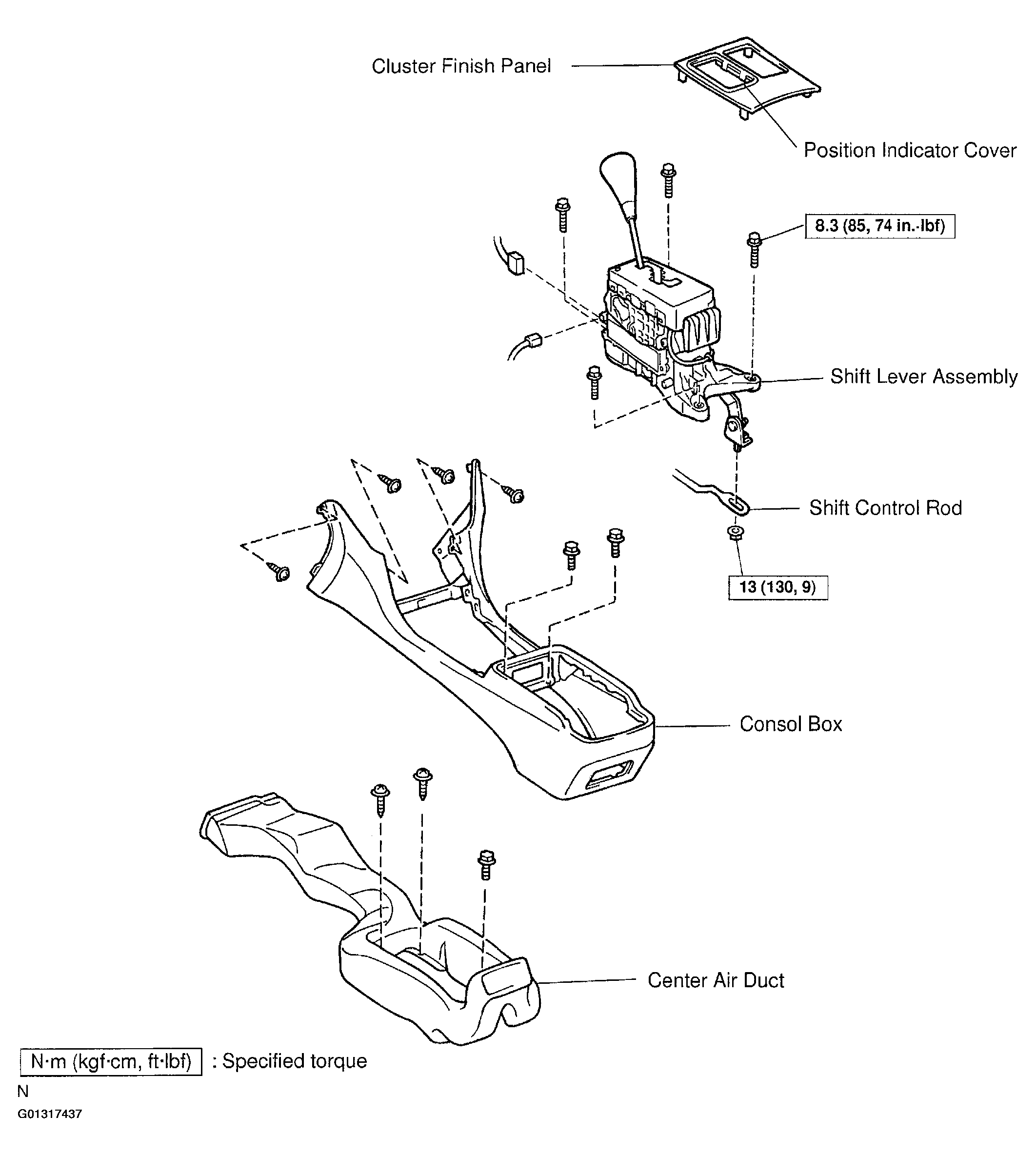 Cluster Finish Panel

Position Indicator Cover

8.3 (85, 74 in.·lbf)

Shift Lever Assembly

Shift Control Rod

13 (130, 9)

Consol Box

Center Air Duct

N·m (kgf·cm, ft·lbf) : Specified torque

N

G01317437