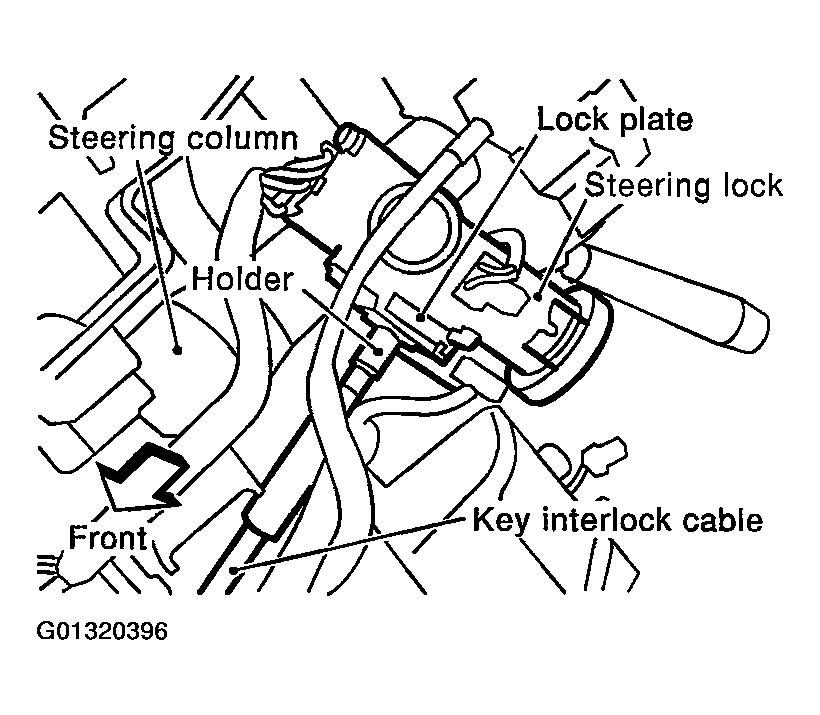 Steering column
Lock plate
Steering lock
Holder
Front
Key interlock cable
G01320396