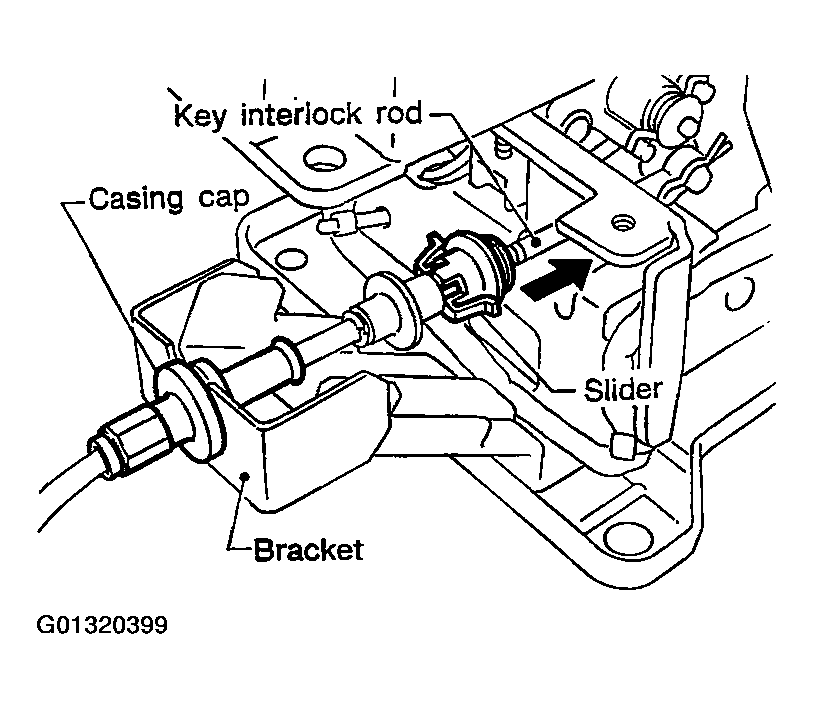 Key interlock rod
Casing cap
Slider
Bracket
G01320399