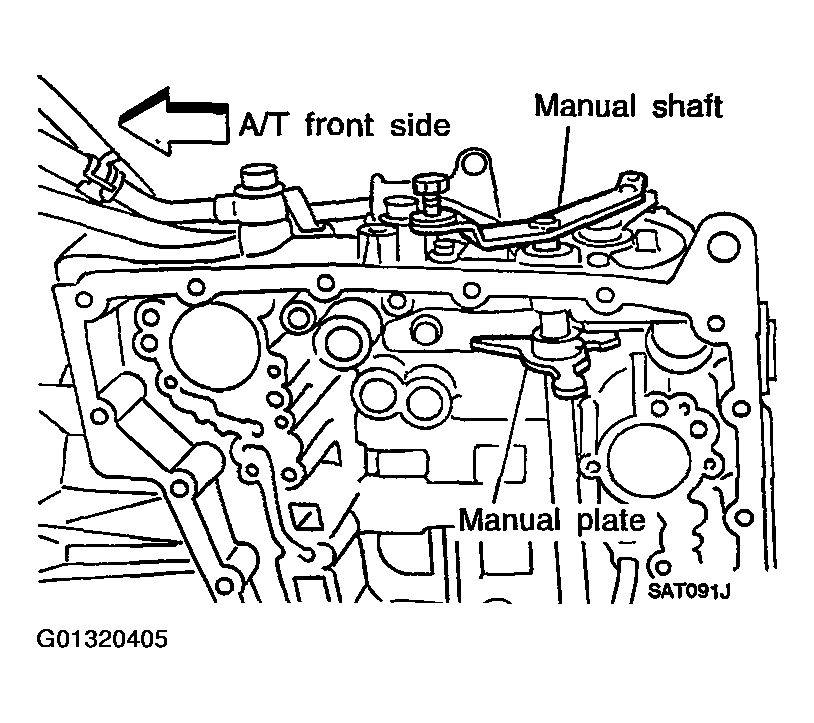 A/T front side
Manual shaft
Manual plate
SAT091J
G01320405