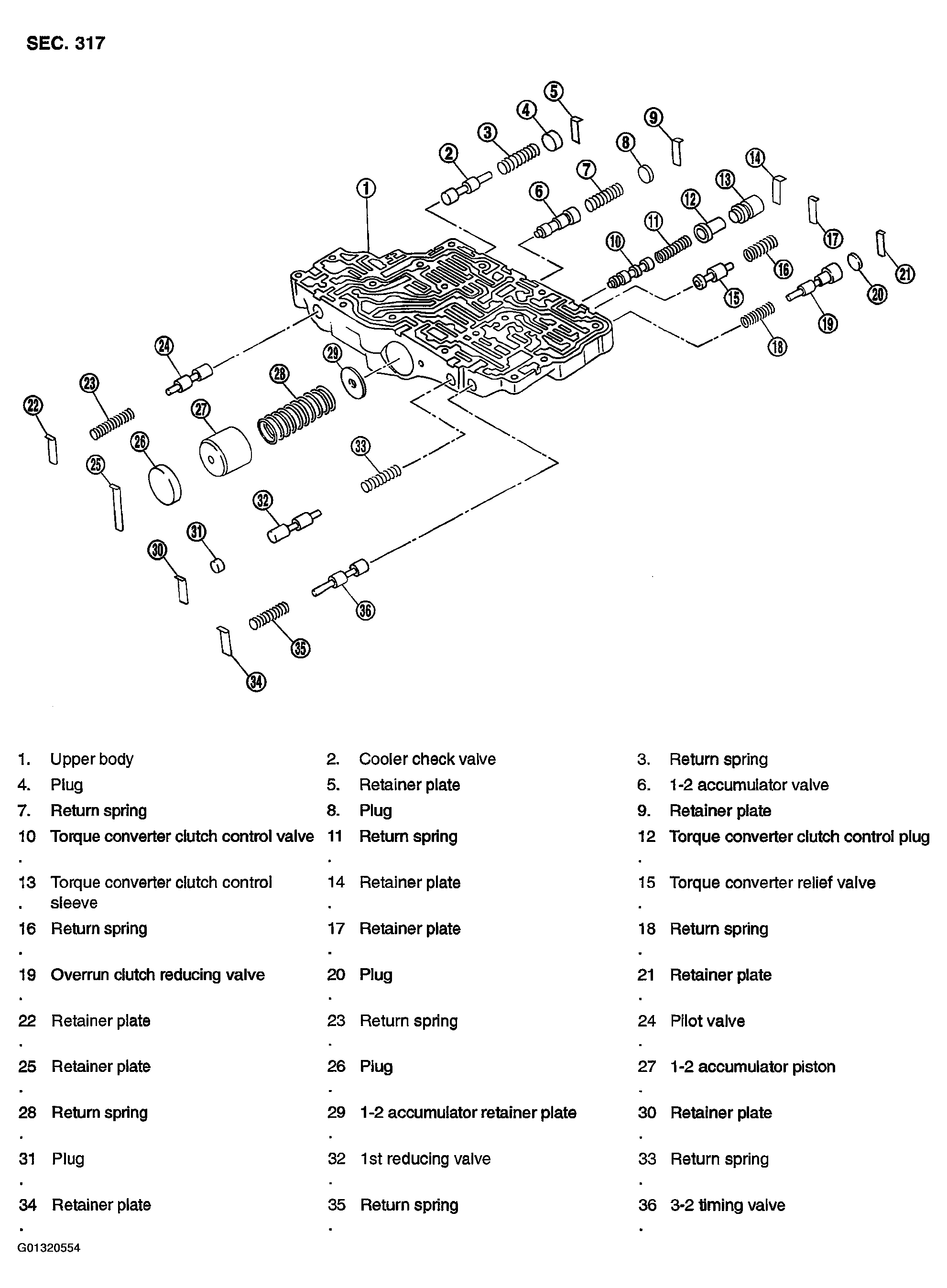 SEC. 317

1
2
3
4
5
6
7
8
9
10
11
12
13
14
15
16
17
18
19
20
21
22
23
24
25
26
27
28
29
30
31
32
33
34
35
36

| | | | | | |
|---|---|---|---|---|---|
| 1. | Upper body | 2. | Cooler check valve | 3. | Return spring |
| 4. | Plug | 5. | Retainer plate | 6. | 1-2 accumulator valve |
| 7. | Return spring | 8. | Plug | 9. | Retainer plate |
| 10. | Torque converter clutch control valve | 11. | Return spring | 12. | Torque converter clutch control plug |
| 13. | Torque converter clutch control sleeve | 14. | Retainer plate | 15. | Torque converter relief valve |
| 16. | Return spring | 17. | Retainer plate | 18. | Return spring |
| 19. | Overrun clutch reducing valve | 20. | Plug | 21. | Retainer plate |
| 22. | Retainer plate | 23. | Return spring | 24. | Pilot valve |
| 25. | Retainer plate | 26. | Plug | 27. | 1-2 accumulator piston |
| 28. | Return spring | 29. | 1-2 accumulator retainer plate | 30. | Retainer plate |
| 31. | Plug | 32. | 1st reducing valve | 33. | Return spring |
| 34. | Retainer plate | 35. | Return spring | 36. | 3-2 timing valve |

G01320554