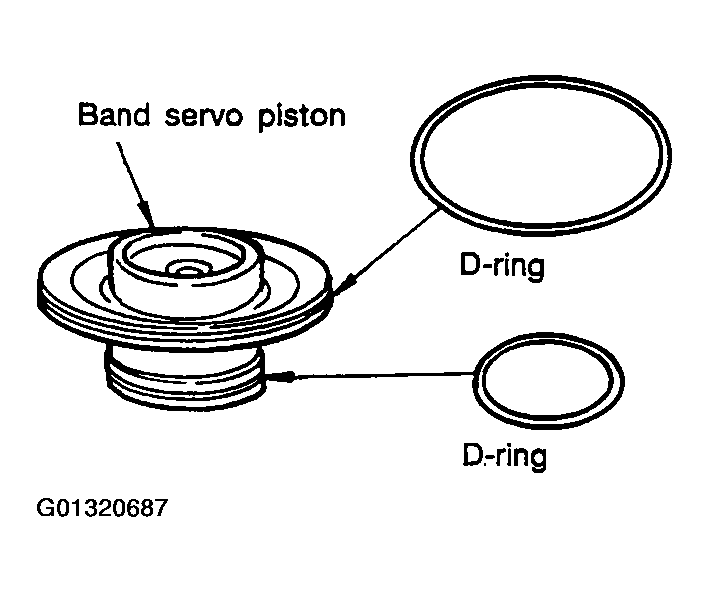 Band servo piston

D-ring

D-ring

G01320687