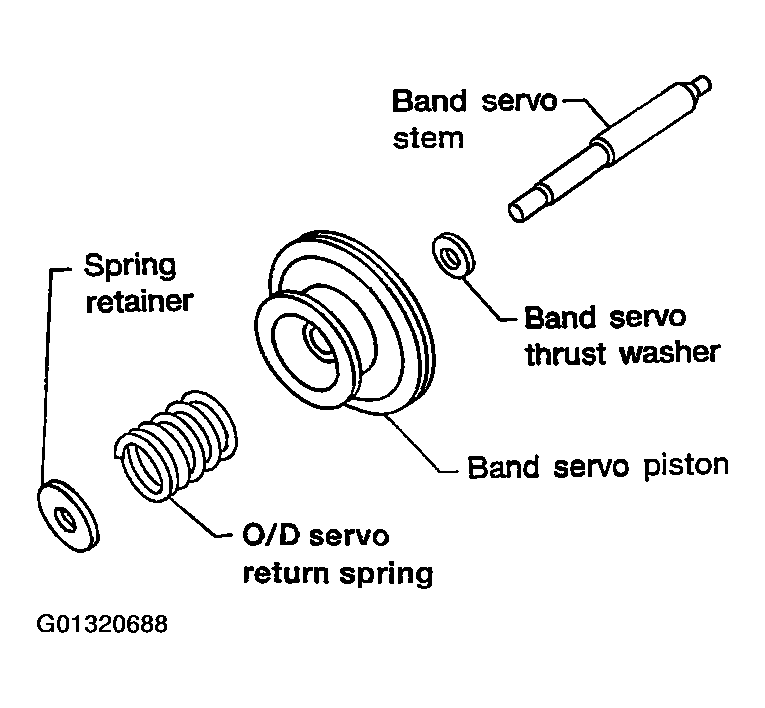 Band servo stem

Spring retainer

Band servo thrust washer

Band servo piston

O/D servo return spring

G01320688