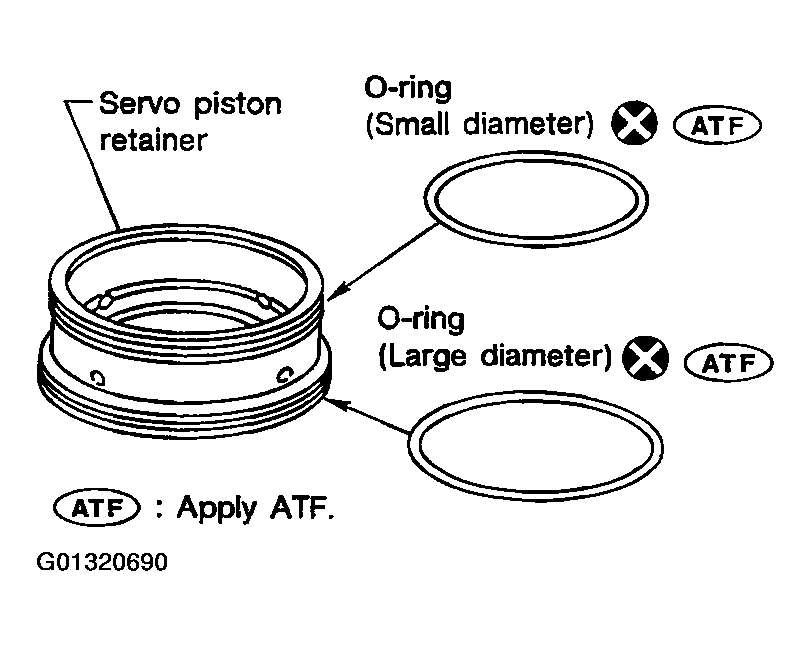 Servo piston retainer

O-ring
(Small diameter) ATF

O-ring
(Large diameter) ATF

ATF : Apply ATF.

G01320690