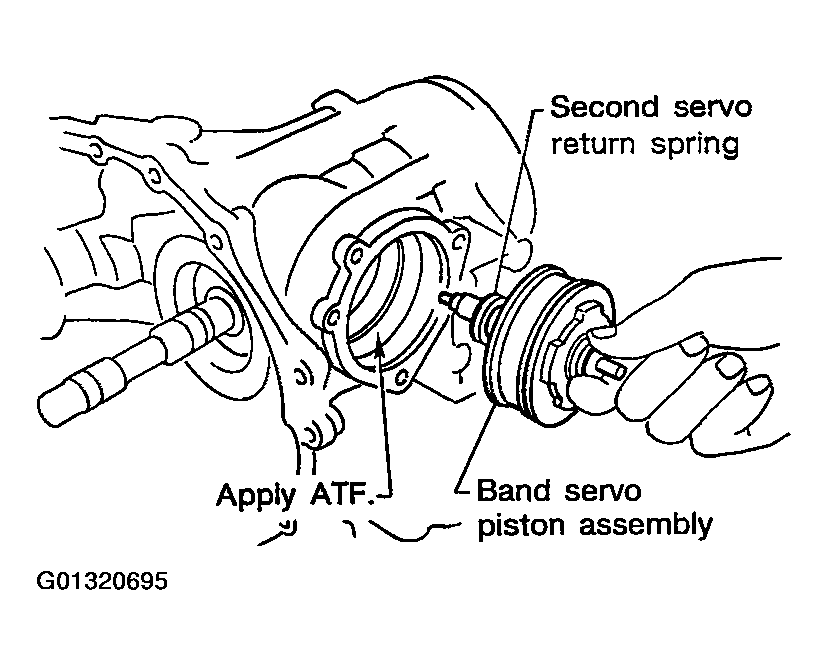 Second servo return spring

Apply ATF.

Band servo piston assembly

G01320695