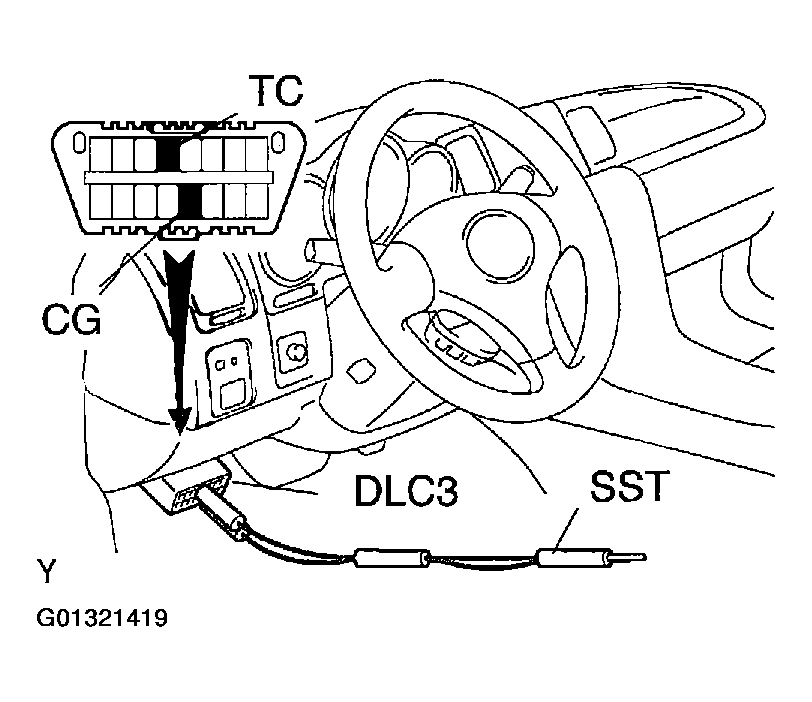 TC
CG
DLC3
SST
Y
G01321419