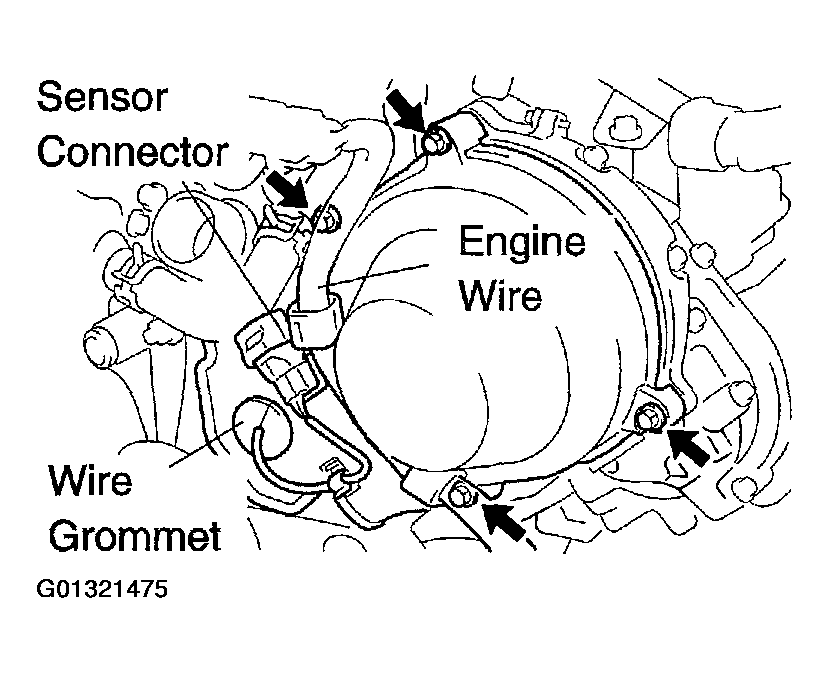 Sensor Connector

Engine Wire

Wire Grommet

G01321475