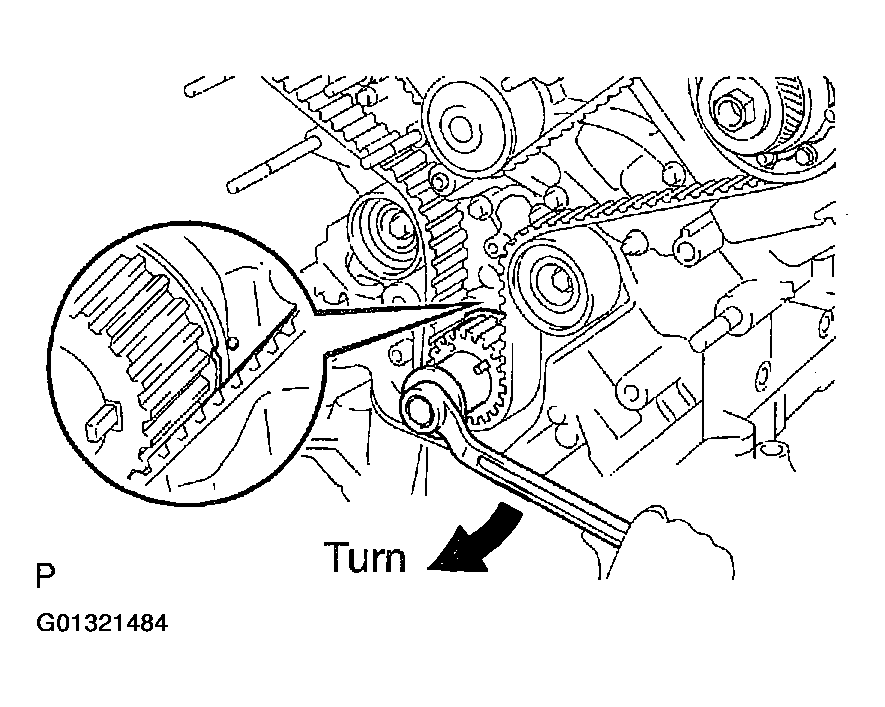 Turn

P

G01321484