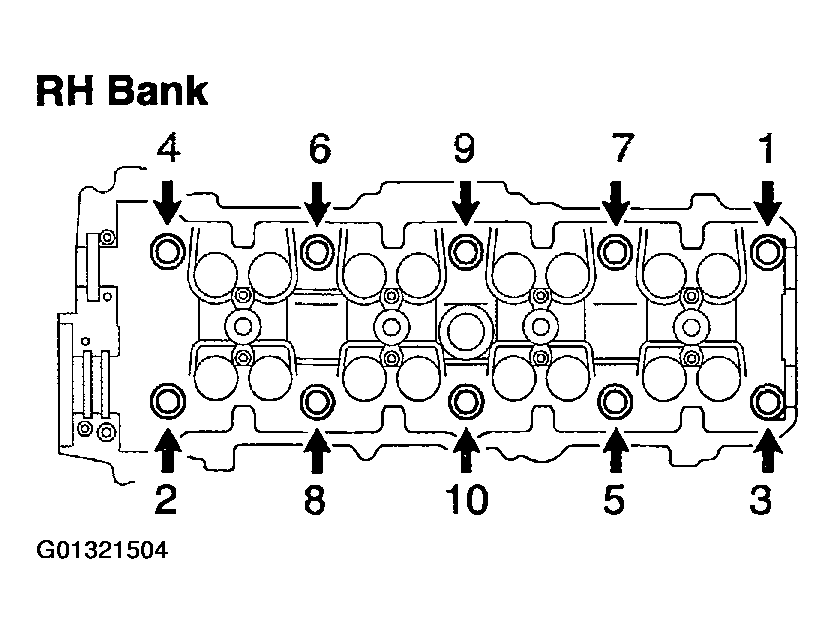 RH Bank

4 6 9 7 1

2 8 10 5 3

G01321504