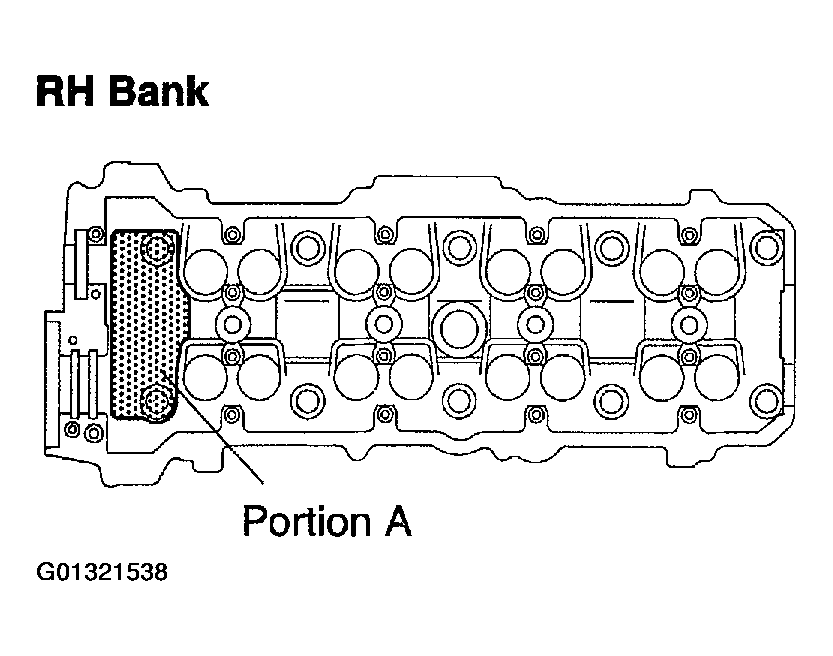 RH Bank

Portion A

G01321538