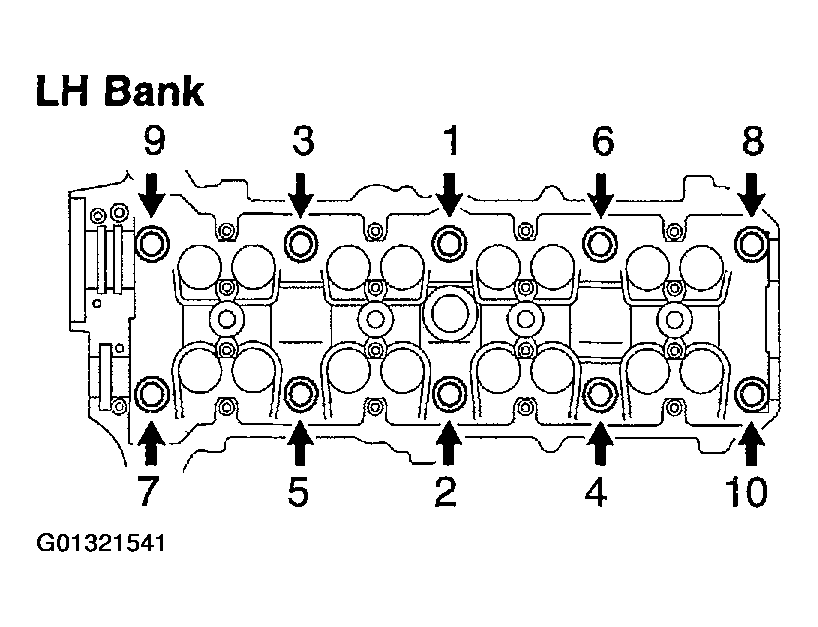 LH Bank

9 3 1 6 8

7 5 2 4 10

G01321541