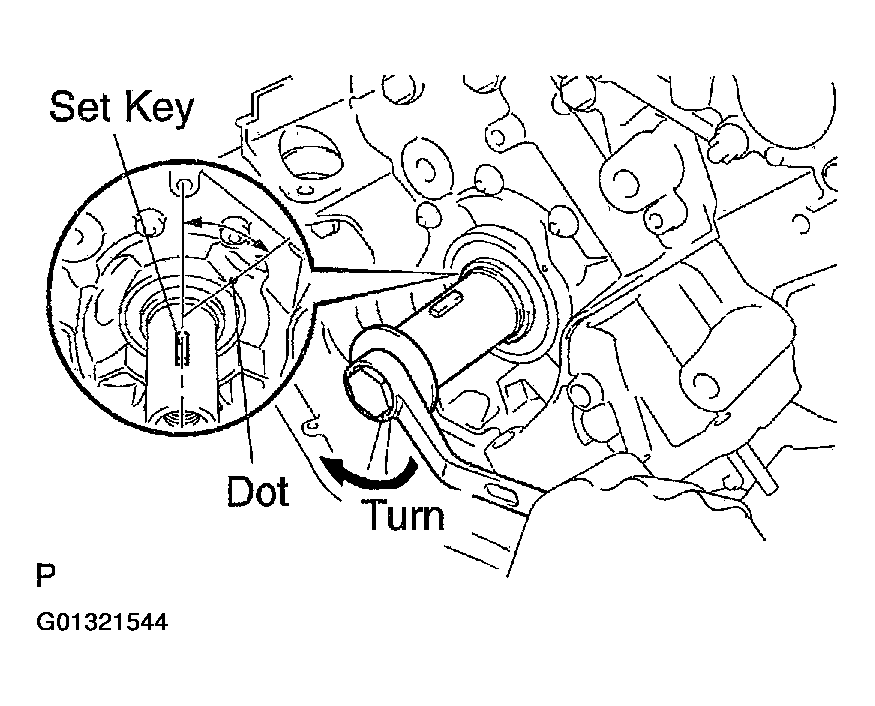 Set Key

Dot

Turn

P

G01321544