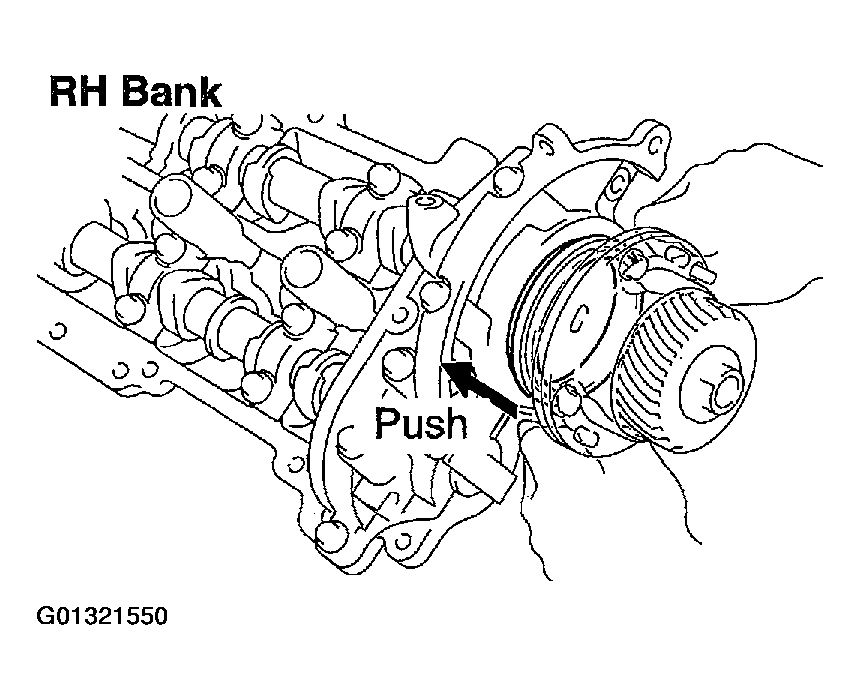 RH Bank

Push

G01321550