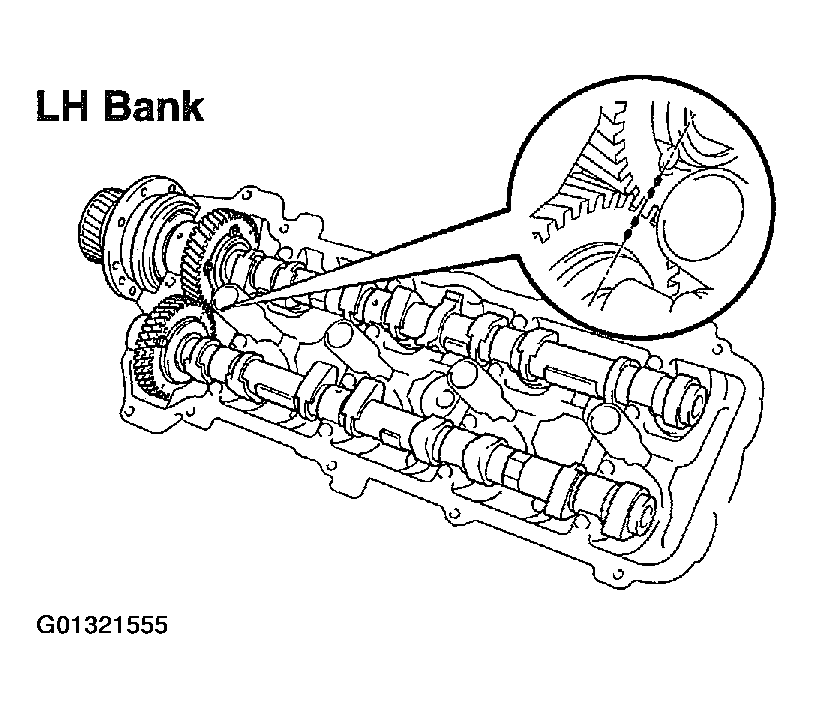 LH Bank

G01321555