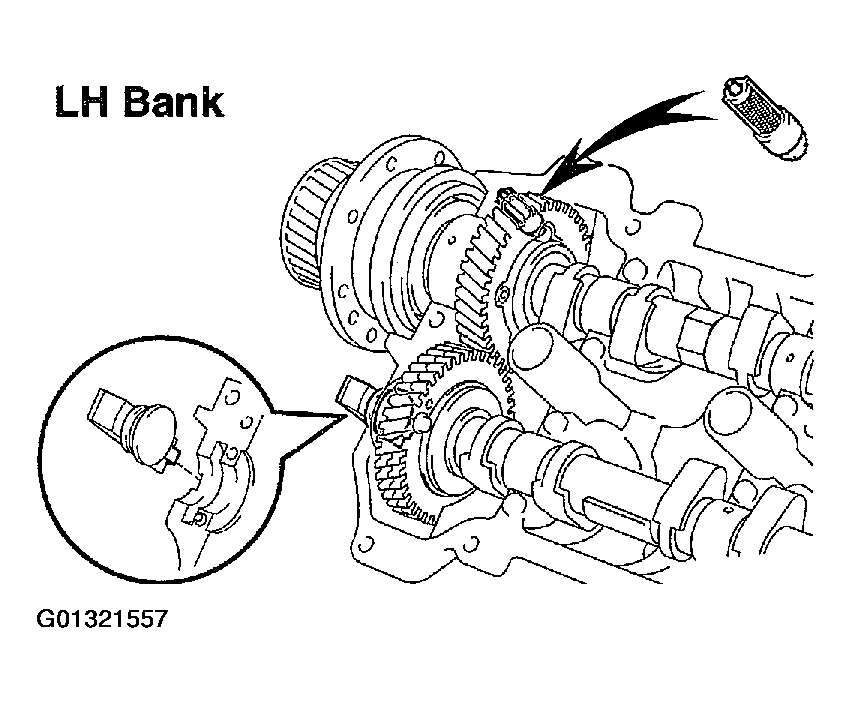 LH Bank

G01321557