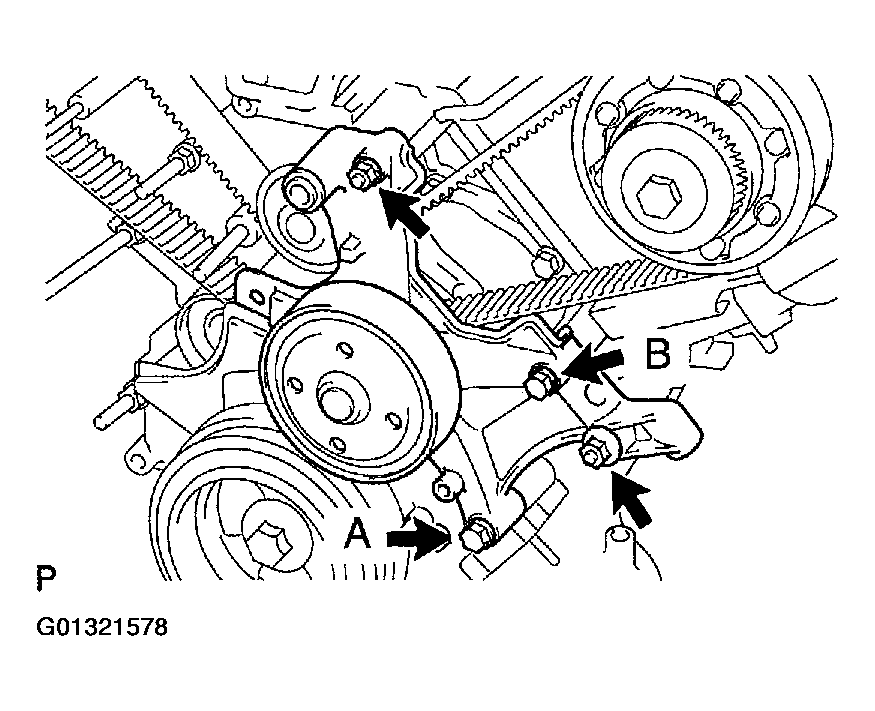 B

A

P

G01321578