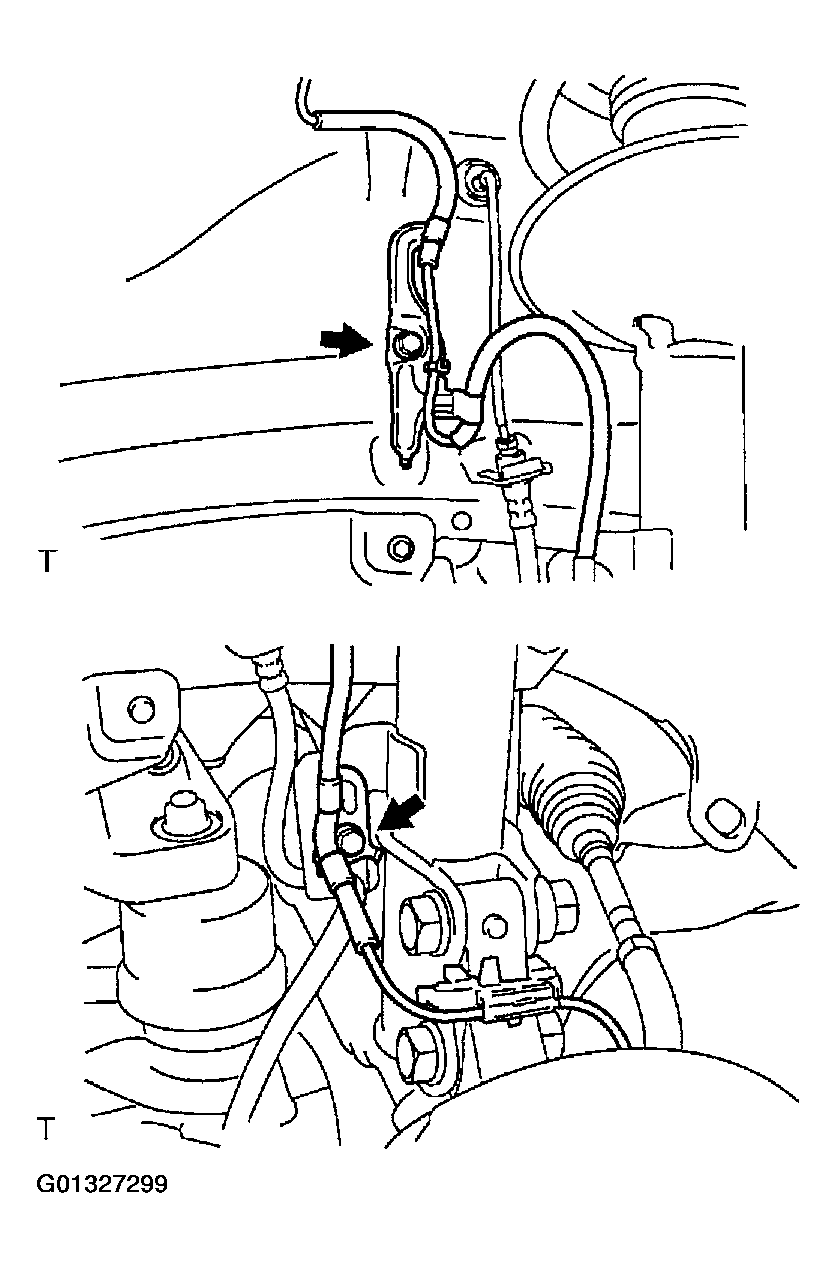 T

T

G01327299