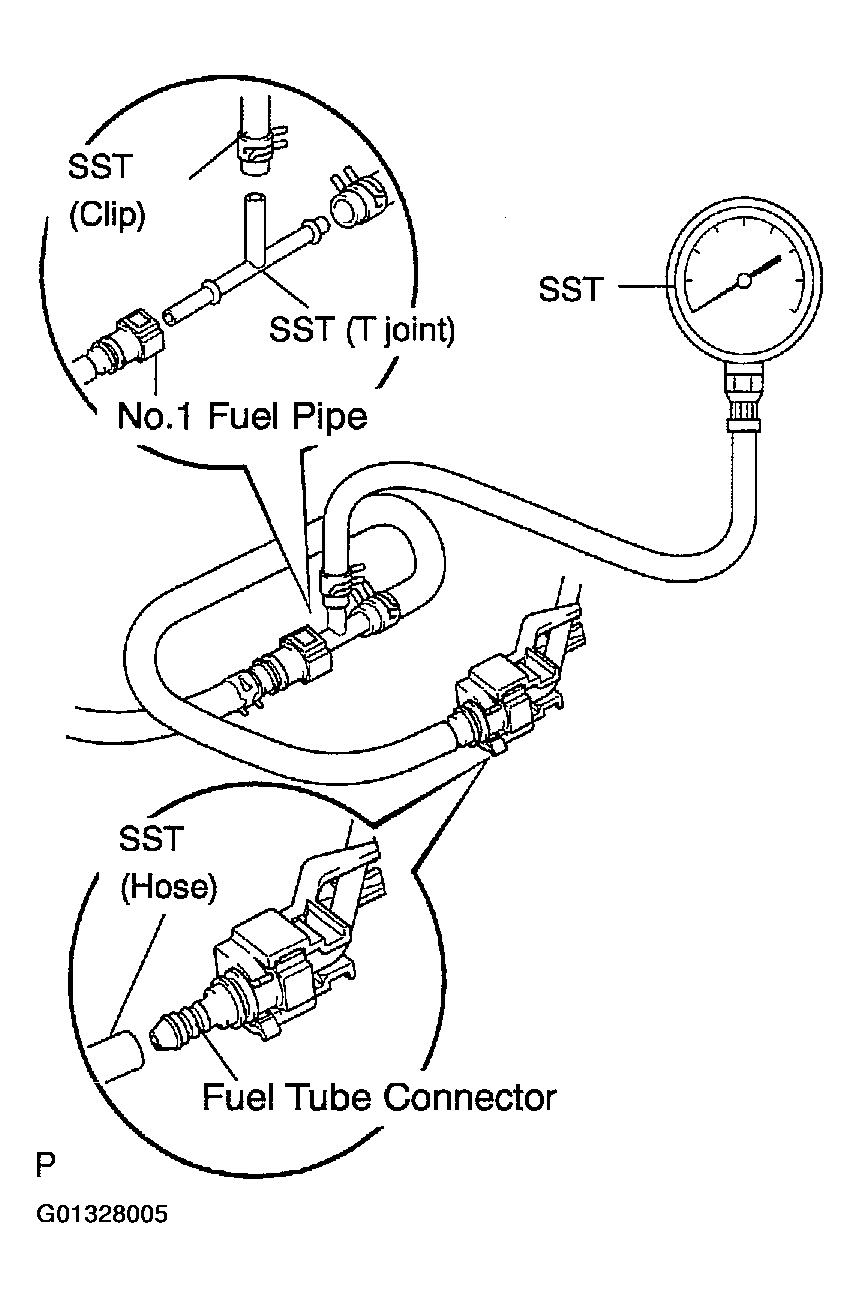 SST
(Clip)

SST (T joint)

SST

No.1 Fuel Pipe

SST
(Hose)

Fuel Tube Connector

P

G01328005