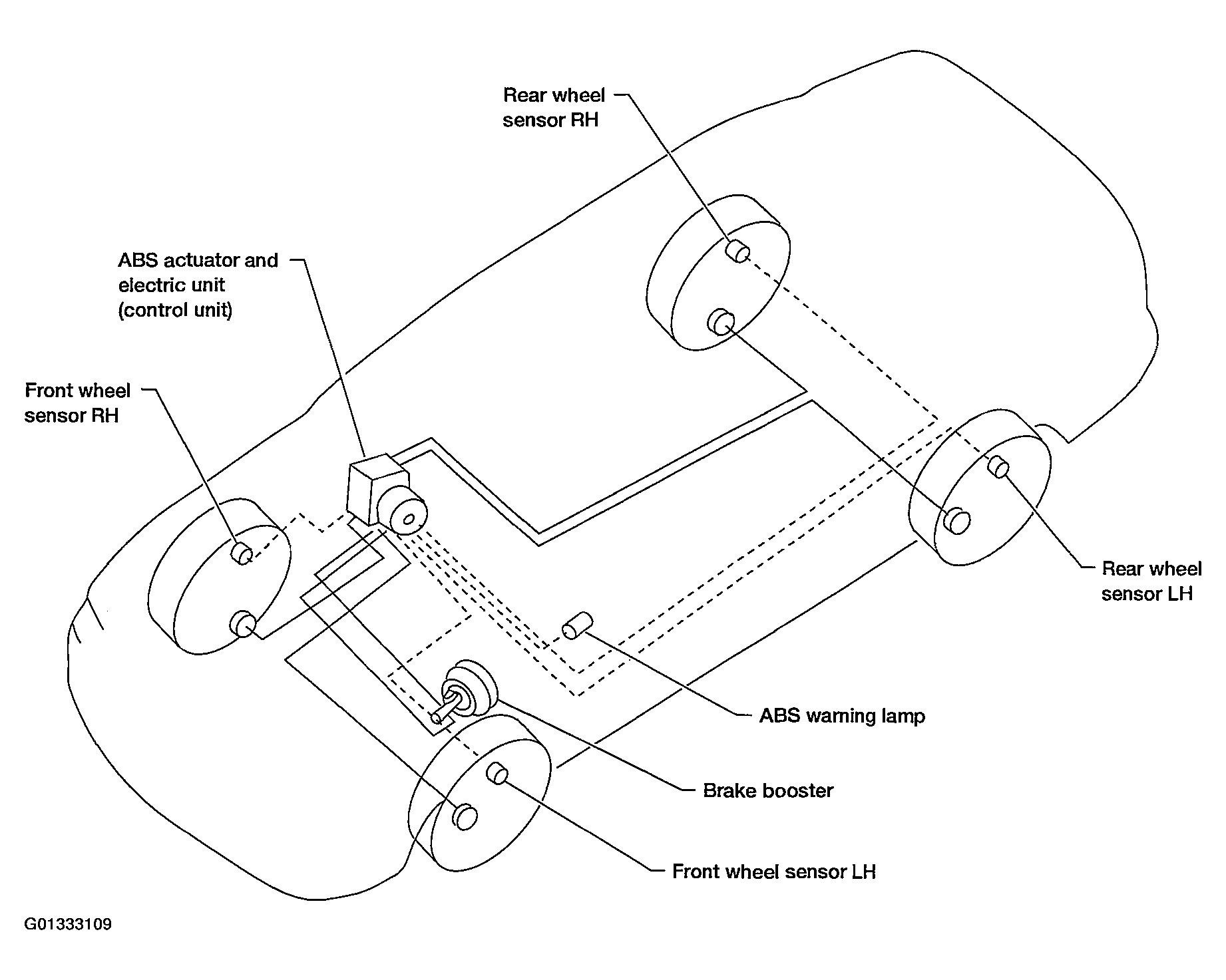 Rear wheel sensor RH

ABS actuator and electric unit (control unit)

Front wheel sensor RH

Rear wheel sensor LH

ABS warning lamp

Brake booster

Front wheel sensor LH

G01333109