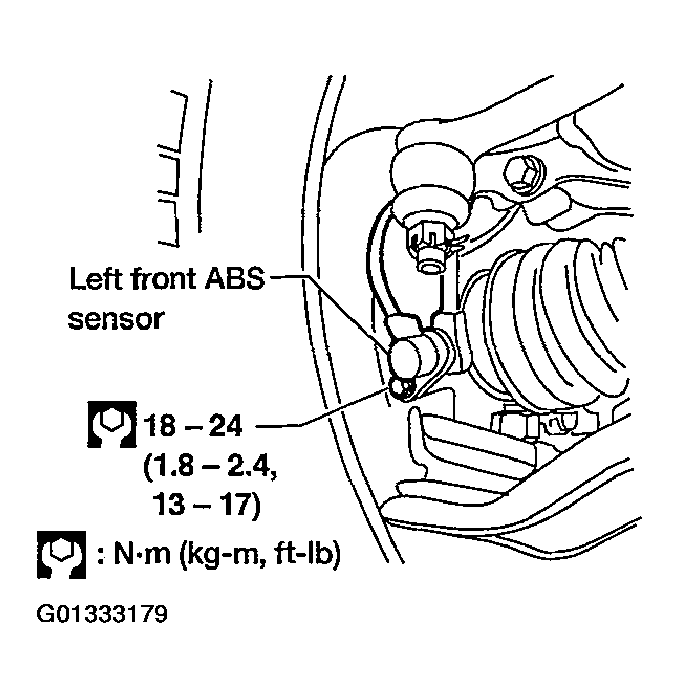 Left front ABS sensor

18 – 24 (1.8 – 2.4, 13 – 17)

: N·m (kg-m, ft-lb)

G01333179