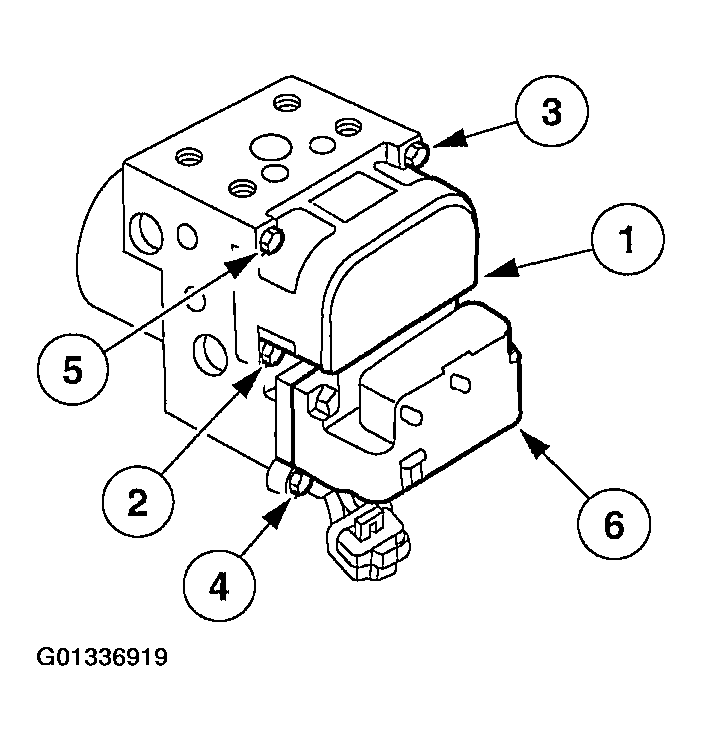 3
1
5
2
6
4
G01336919