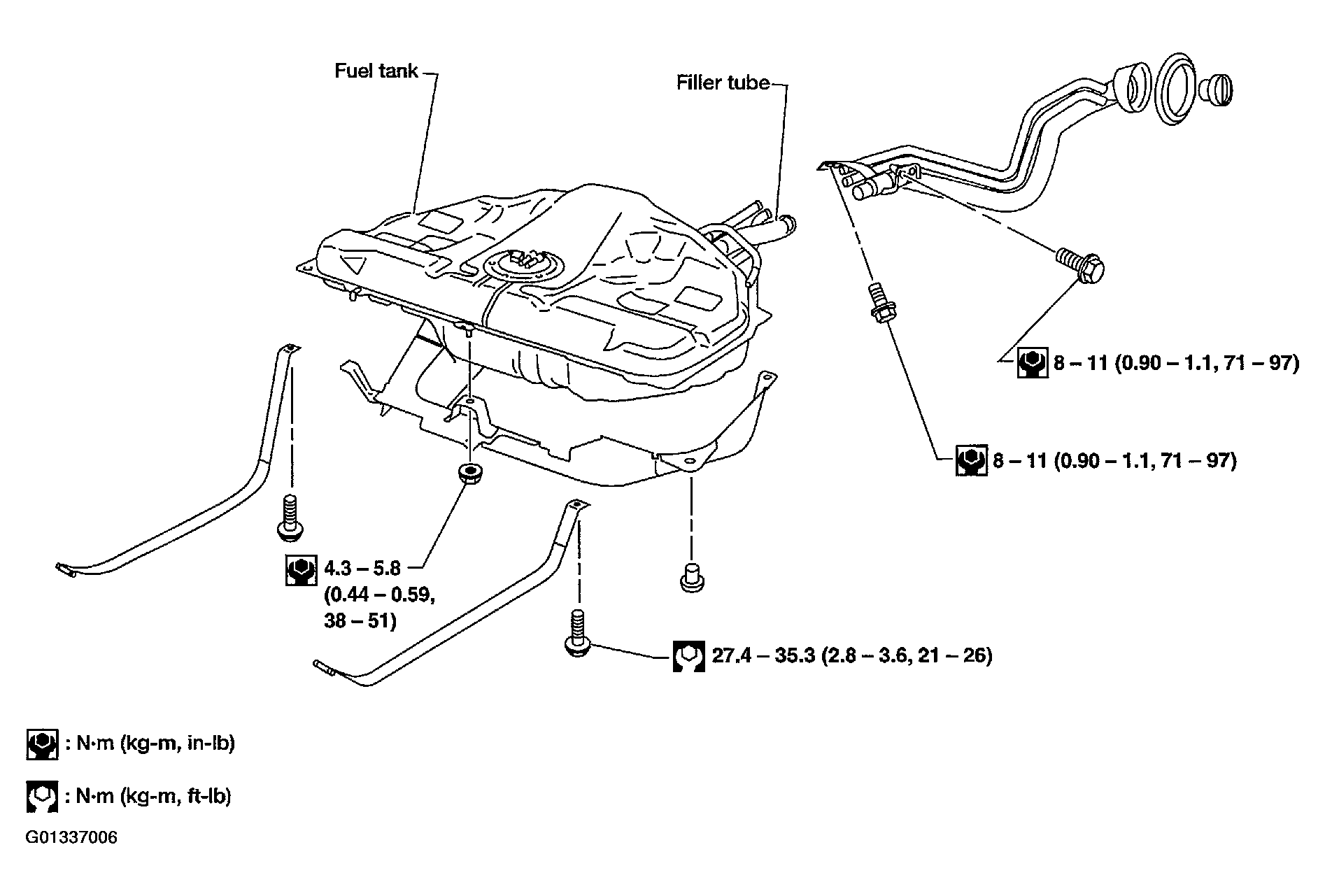 Fuel tank

Filler tube

8 – 11 (0.90 – 1.1, 71 – 97)

8 – 11 (0.90 – 1.1, 71 – 97)

4.3 – 5.8 (0.44 – 0.59, 38 – 51)

27.4 – 35.3 (2.8 – 3.6, 21 – 26)

: N·m (kg-m, in-lb)

: N·m (kg-m, ft-lb)

G01337006