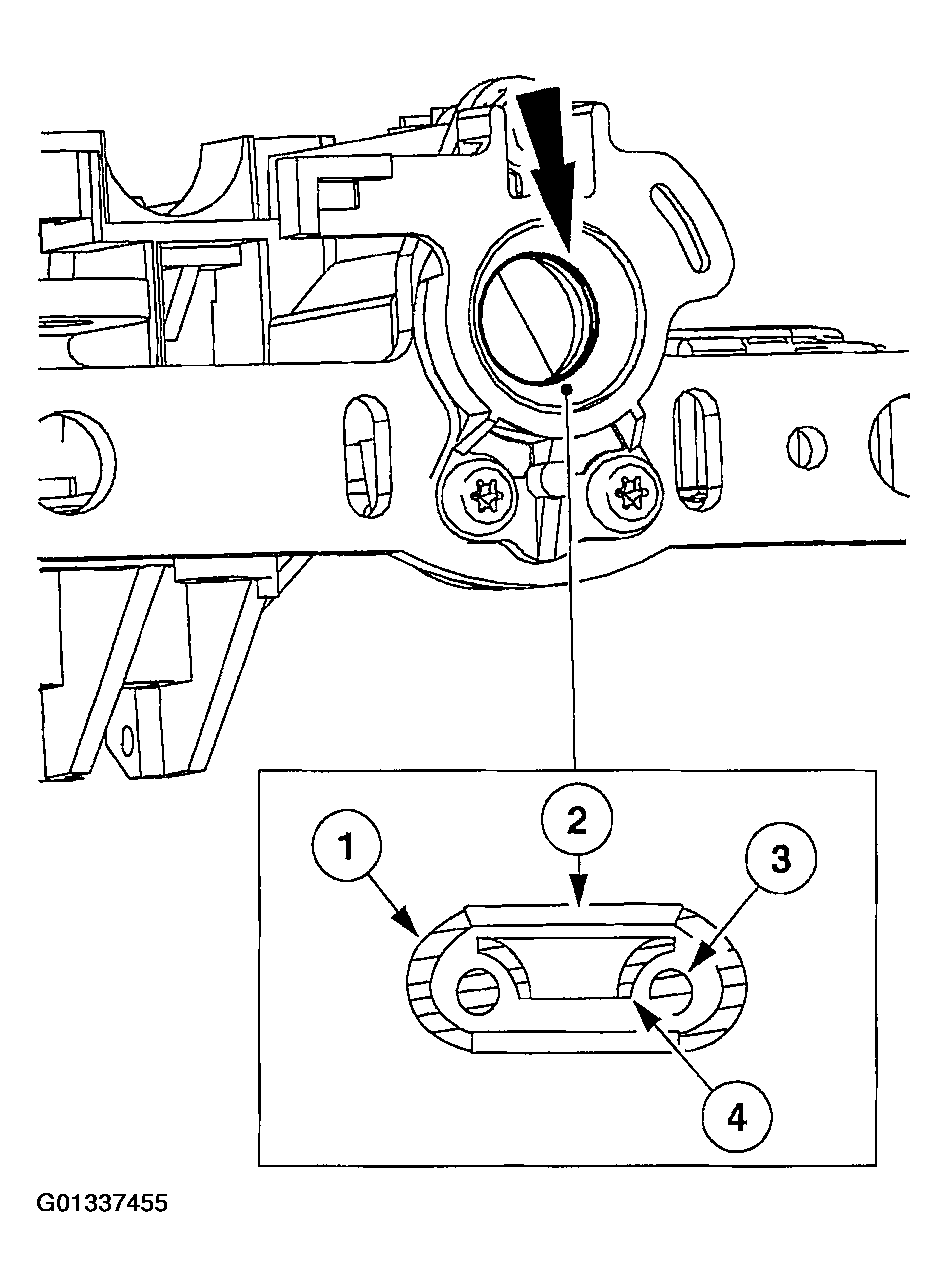 1
2
3
4
G01337455