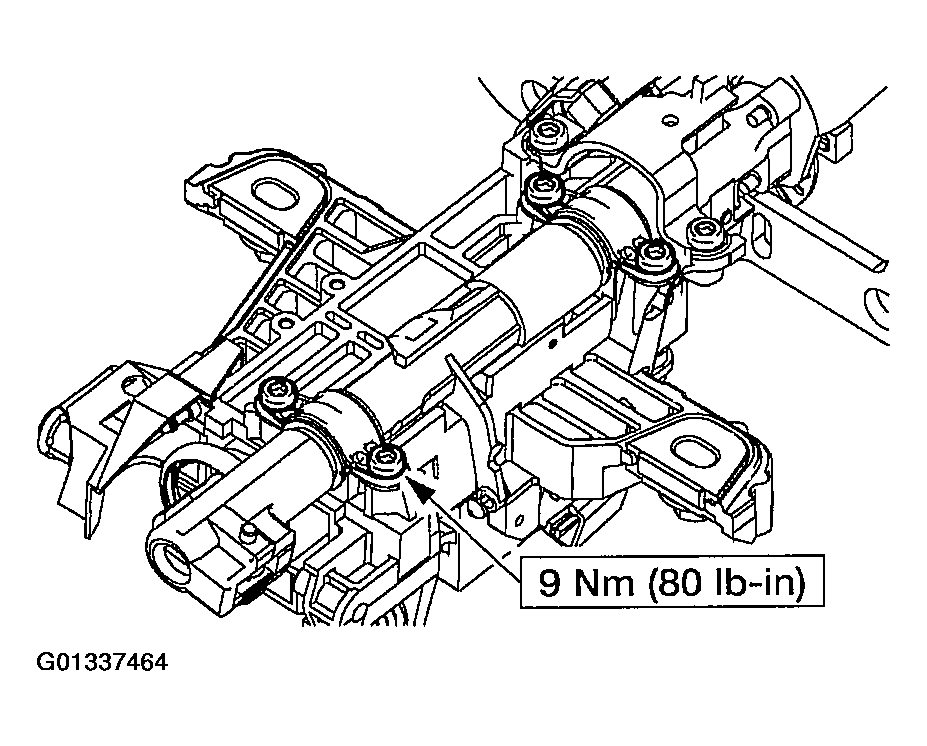 9 Nm (80 lb-in)

G01337464