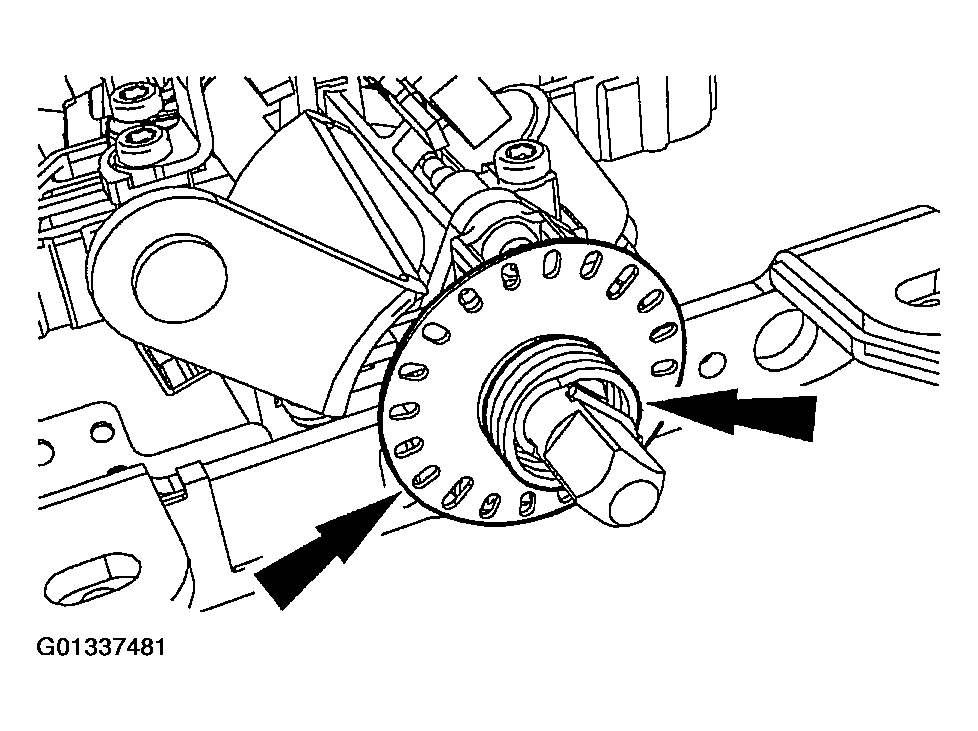 G01337481