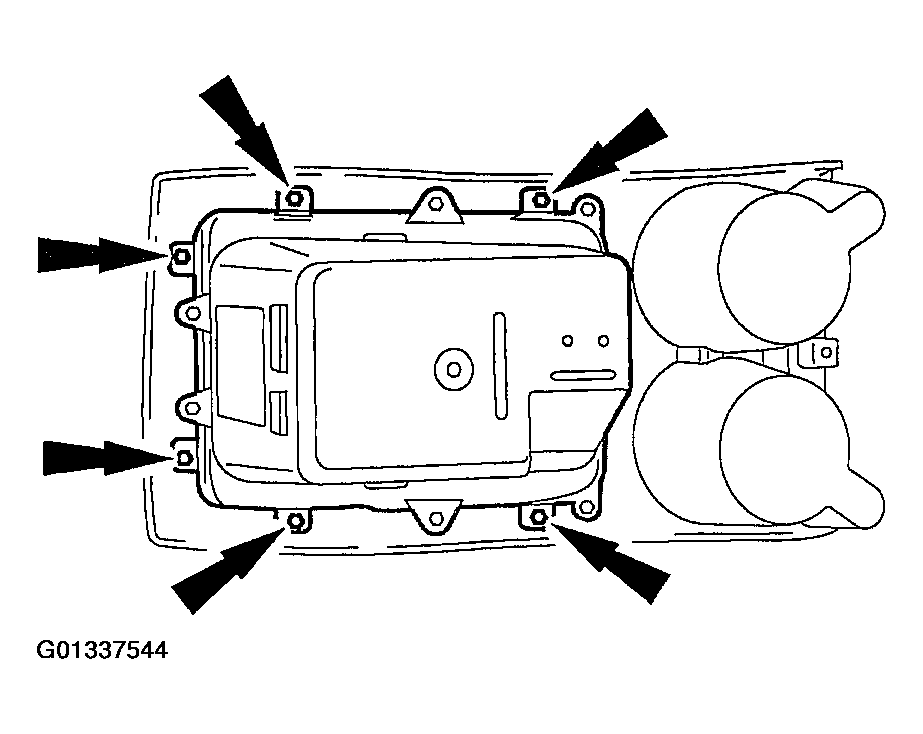 G01337544