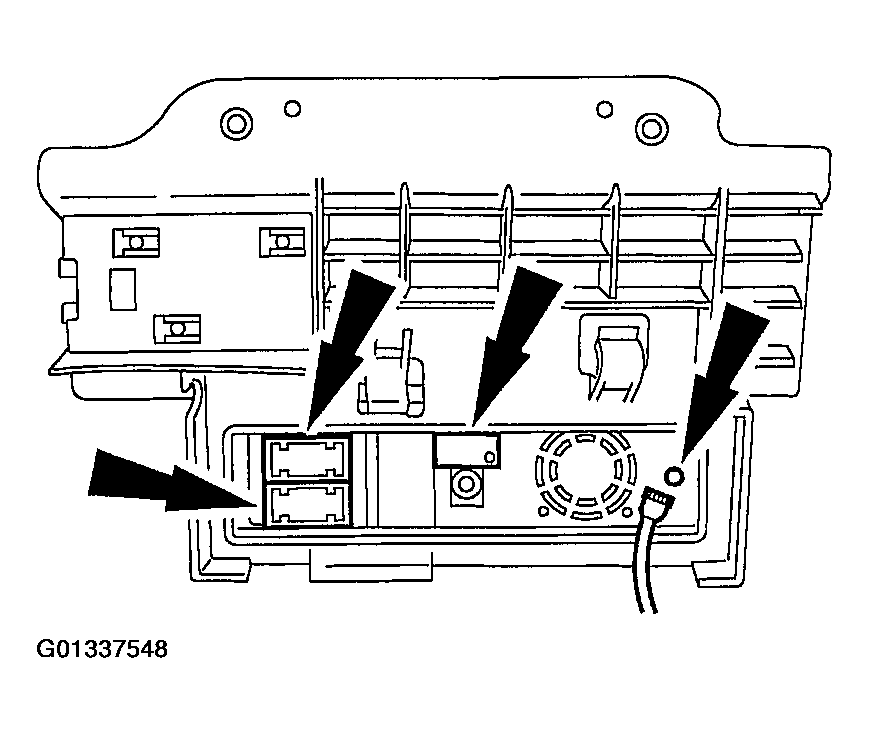 G01337548