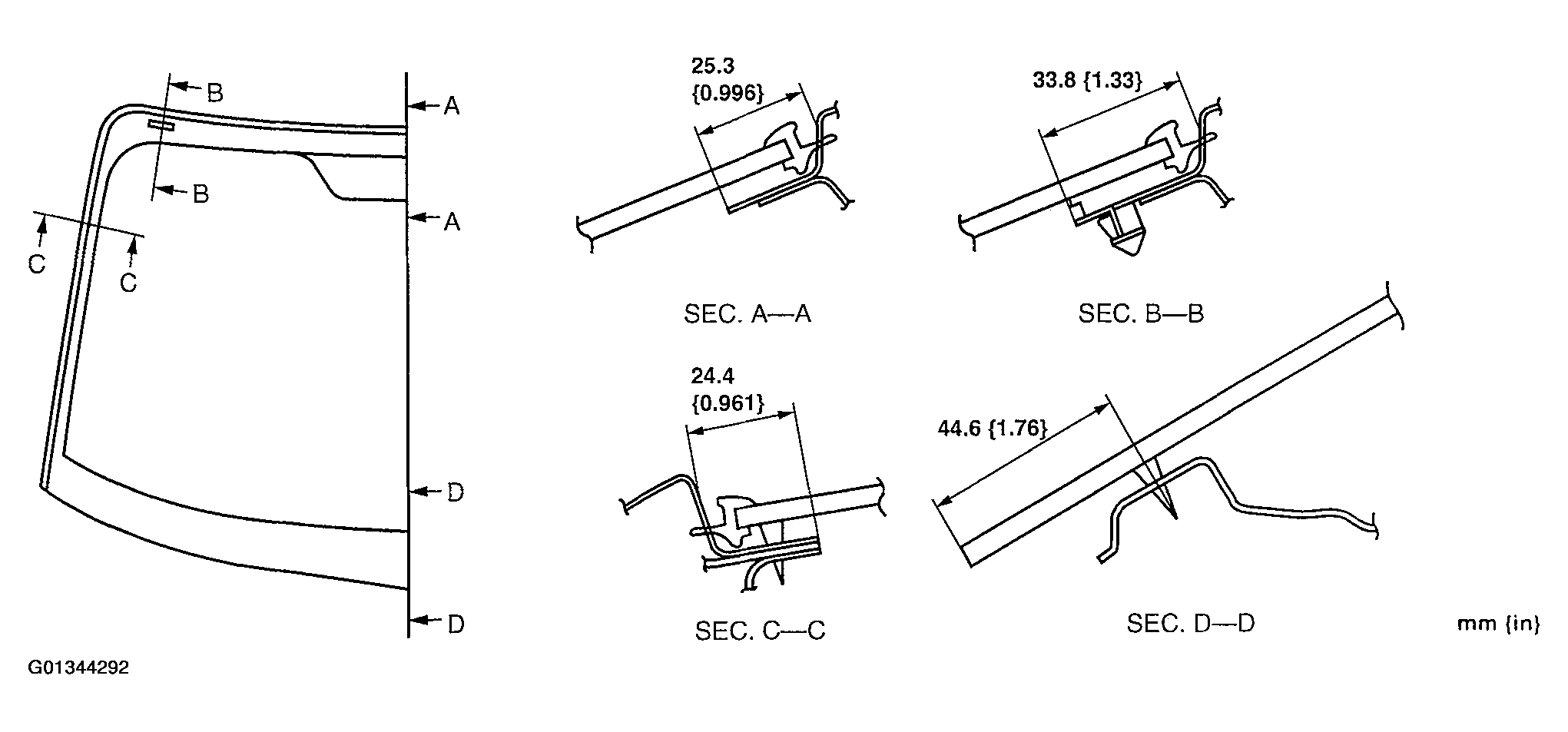 B
A
B
A
C
C
D
D

25.3
{0.996}

SEC. A—A

33.8 {1.33}

SEC. B—B

24.4
{0.961}

SEC. C—C

44.6 {1.76}

SEC. D—D

mm {in}

G01344292