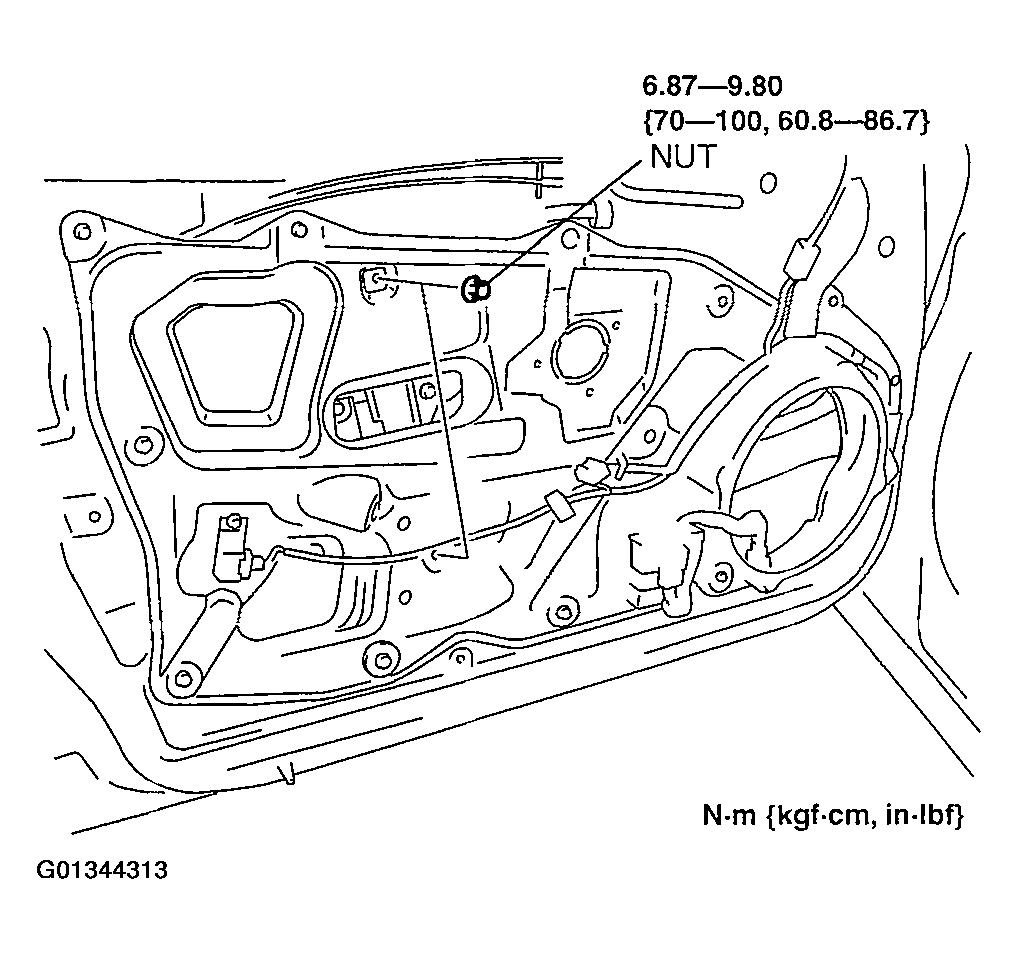 6.87—9.80
{70—100, 60.8—86.7}
NUT

N·m {kgf·cm, in·lbf}

G01344313