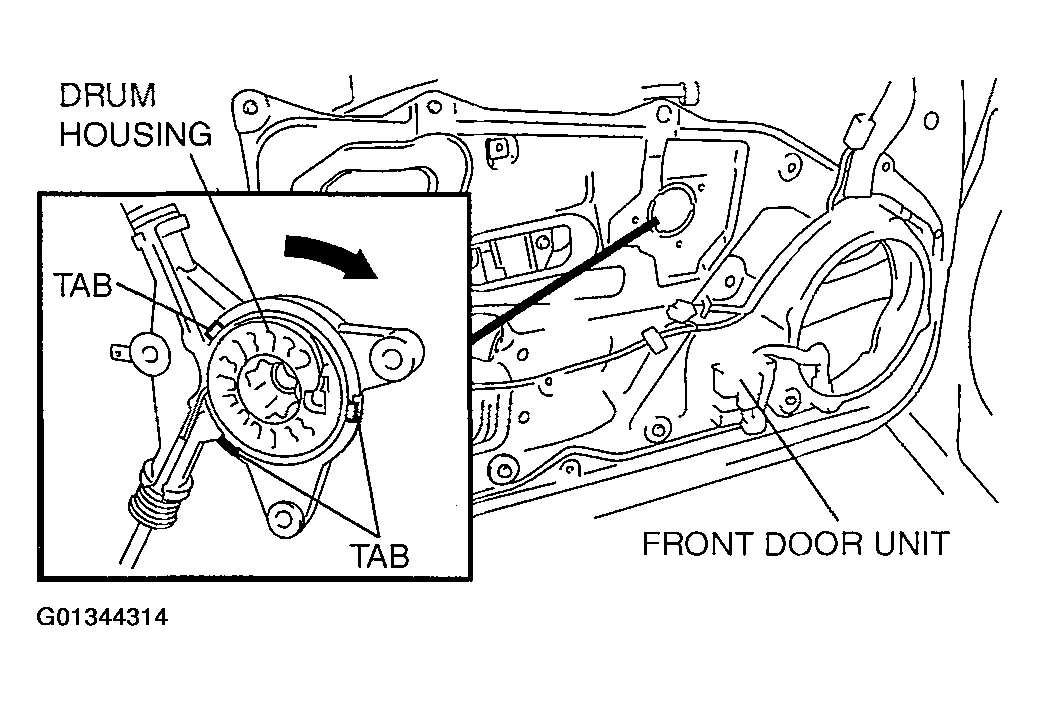 DRUM HOUSING

TAB

TAB

FRONT DOOR UNIT

G01344314