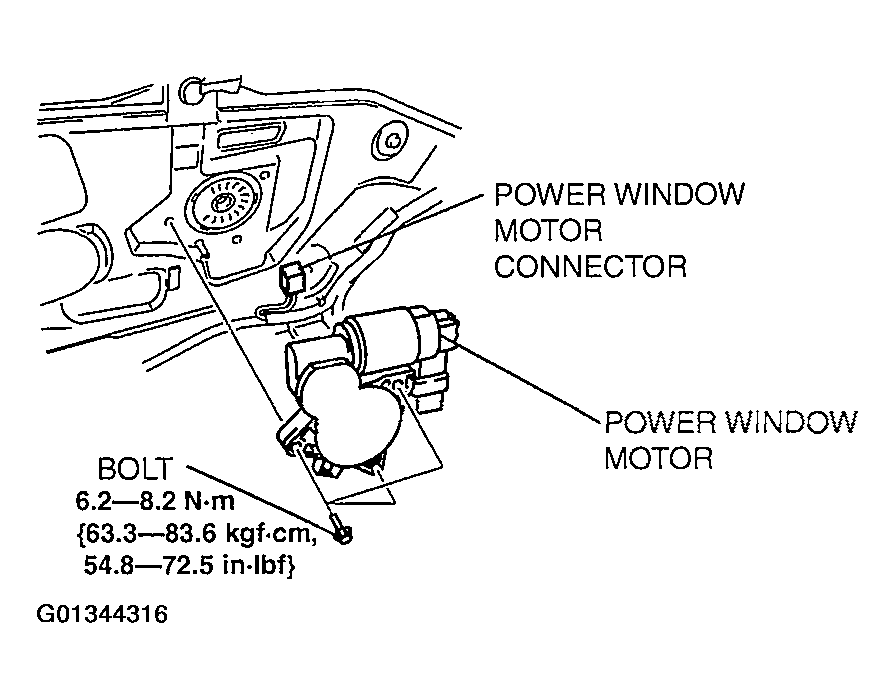 POWER WINDOW MOTOR CONNECTOR

POWER WINDOW MOTOR

BOLT
6.2—8.2 N·m
{63.3—83.6 kgf·cm,
54.8—72.5 in·lbf}

G01344316