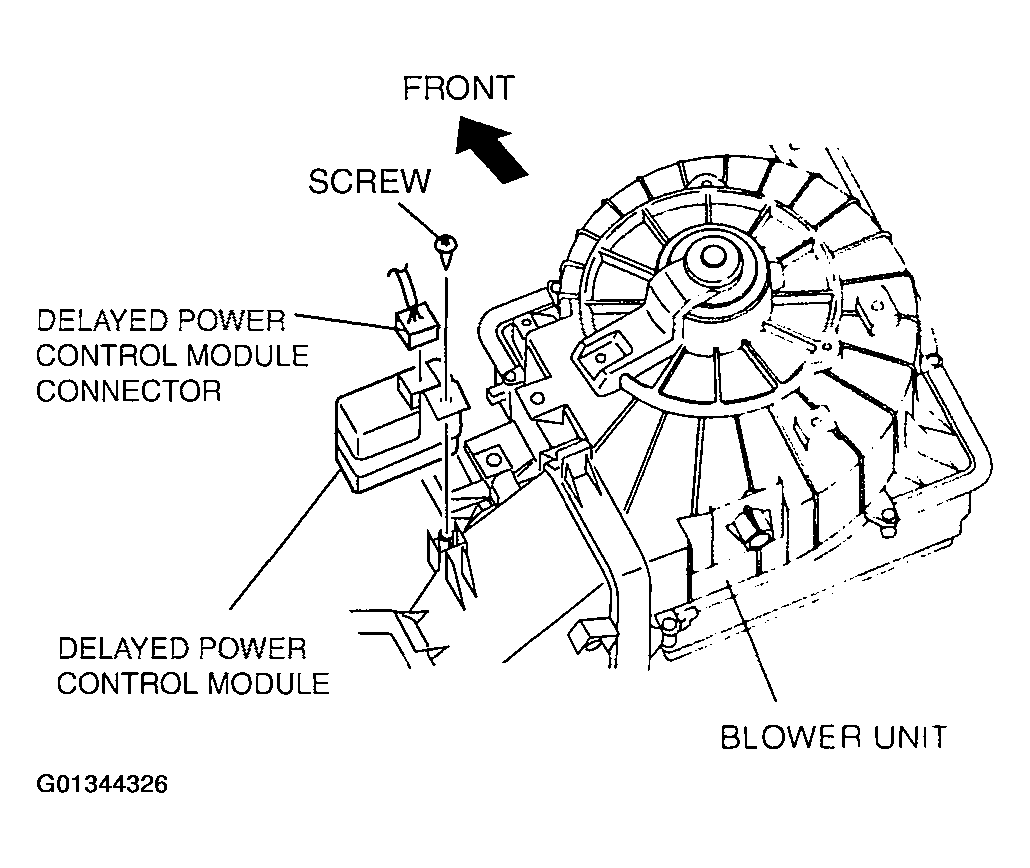 FRONT

SCREW

DELAYED POWER CONTROL MODULE CONNECTOR

DELAYED POWER CONTROL MODULE

BLOWER UNIT

G01344326