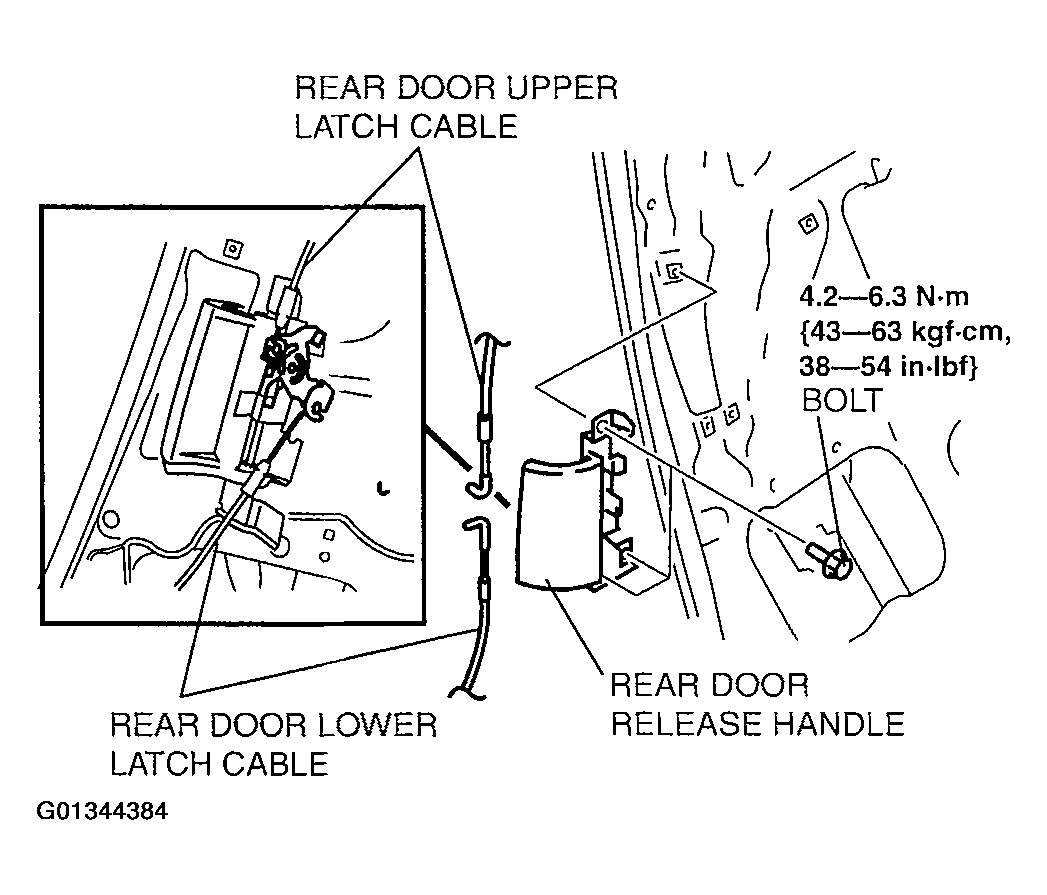 REAR DOOR UPPER LATCH CABLE

4.2—6.3 N·m {43—63 kgf·cm, 38—54 in·lbf}

BOLT

REAR DOOR RELEASE HANDLE

REAR DOOR LOWER LATCH CABLE

G01344384