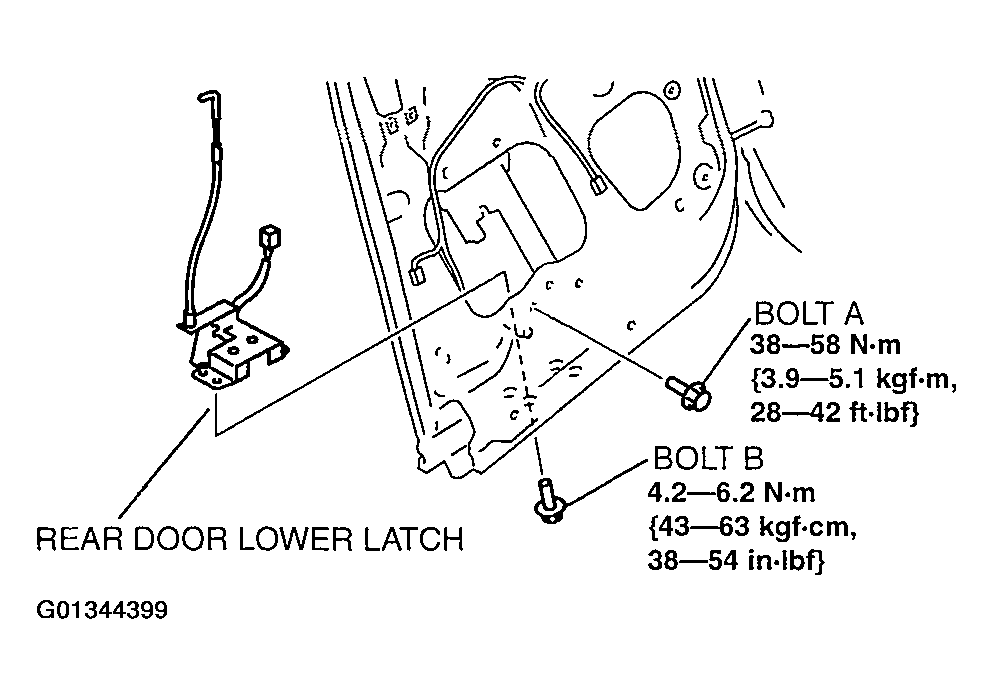 BOLT A
38—58 N·m
{3.9—5.1 kgf·m,
28—42 ft·lbf}

BOLT B
4.2—6.2 N·m
{43—63 kgf·cm,
38—54 in·lbf}

REAR DOOR LOWER LATCH

G01344399