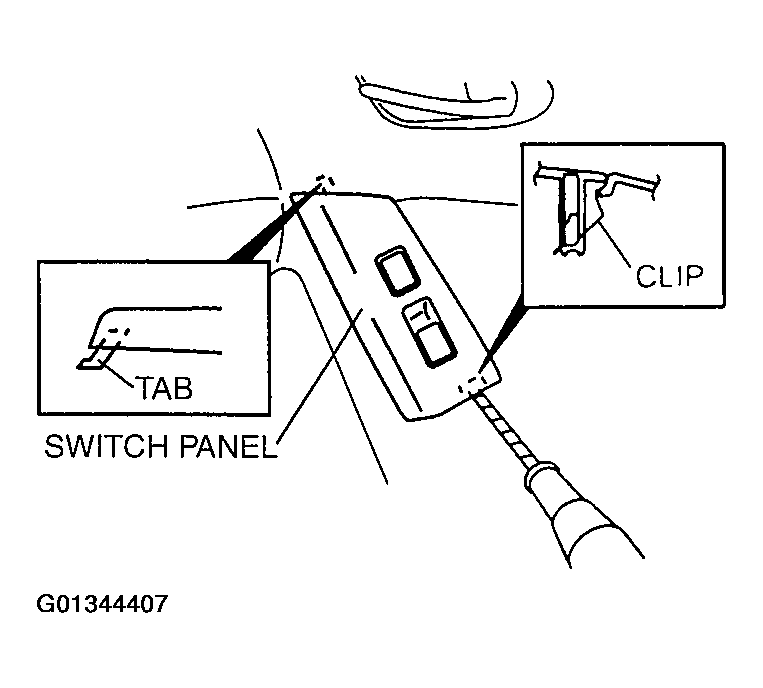 CLIP

TAB

SWITCH PANEL

G01344407