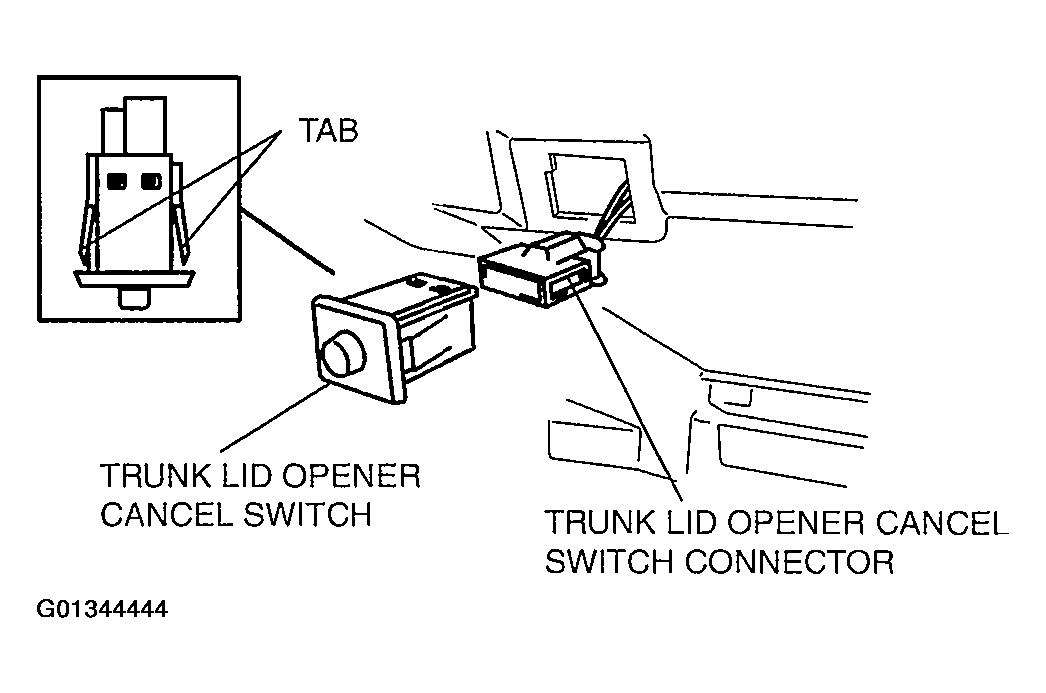 TAB

TRUNK LID OPENER CANCEL SWITCH

TRUNK LID OPENER CANCEL SWITCH CONNECTOR

G01344444